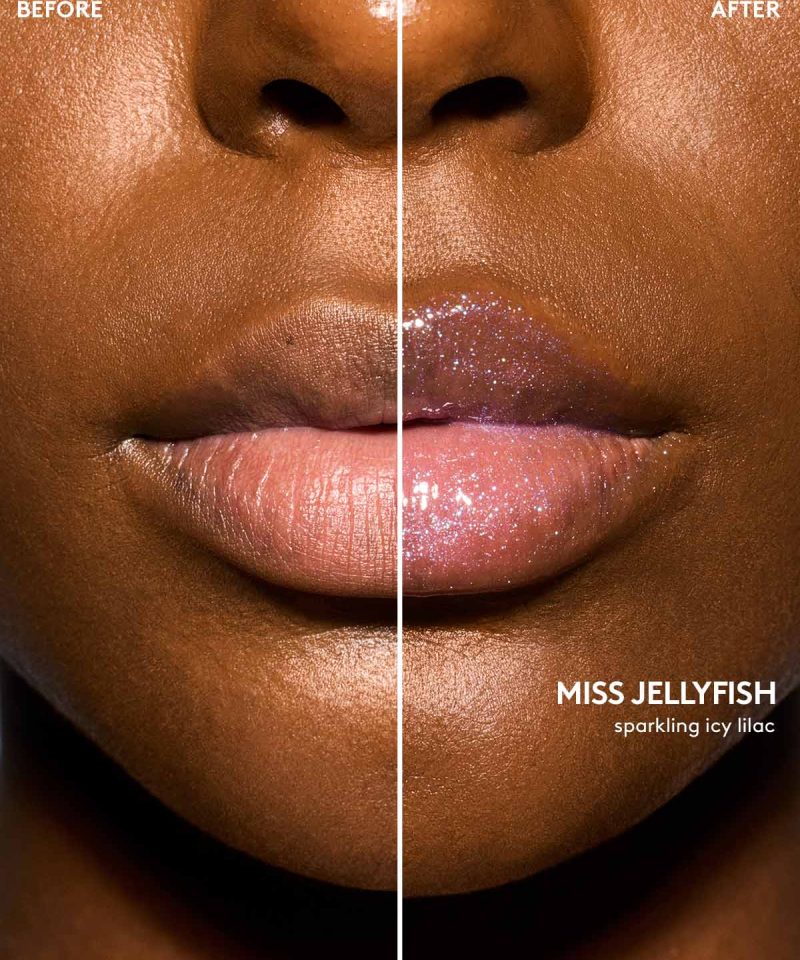 BEFORE

AFTER

MISS JELLYFISH
sparkling icy lilac