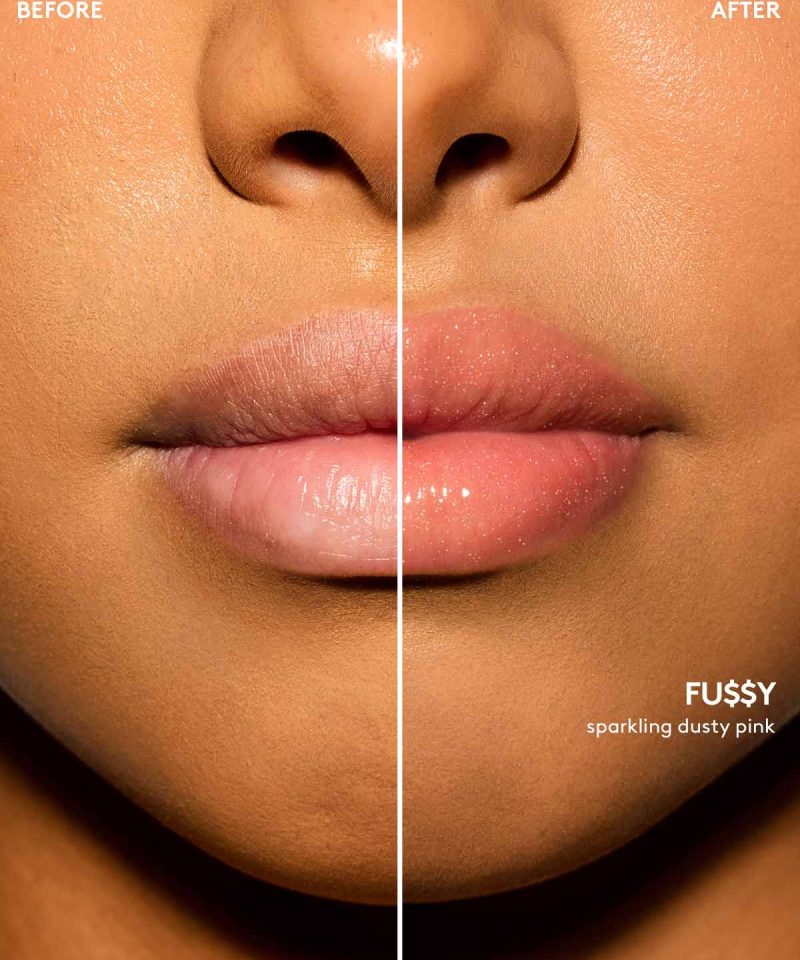 BEFORE

AFTER

FU$$Y
sparkling dusty pink