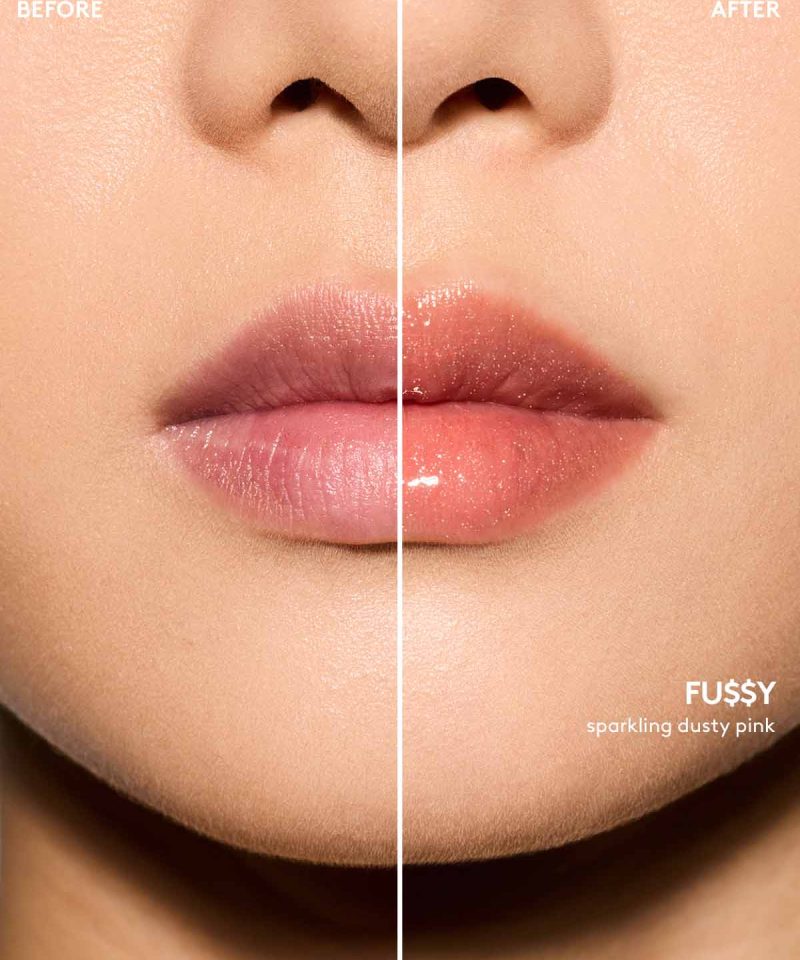 BEFORE

AFTER

FU$$Y
sparkling dusty pink