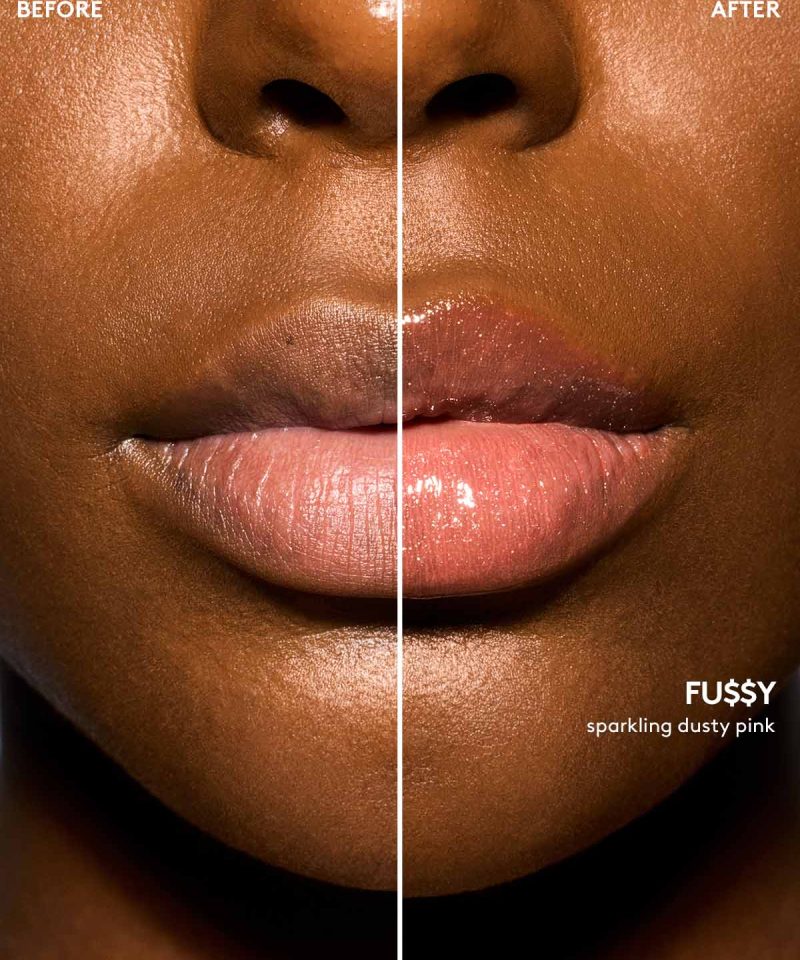 BEFORE

AFTER

FU$$Y
sparkling dusty pink