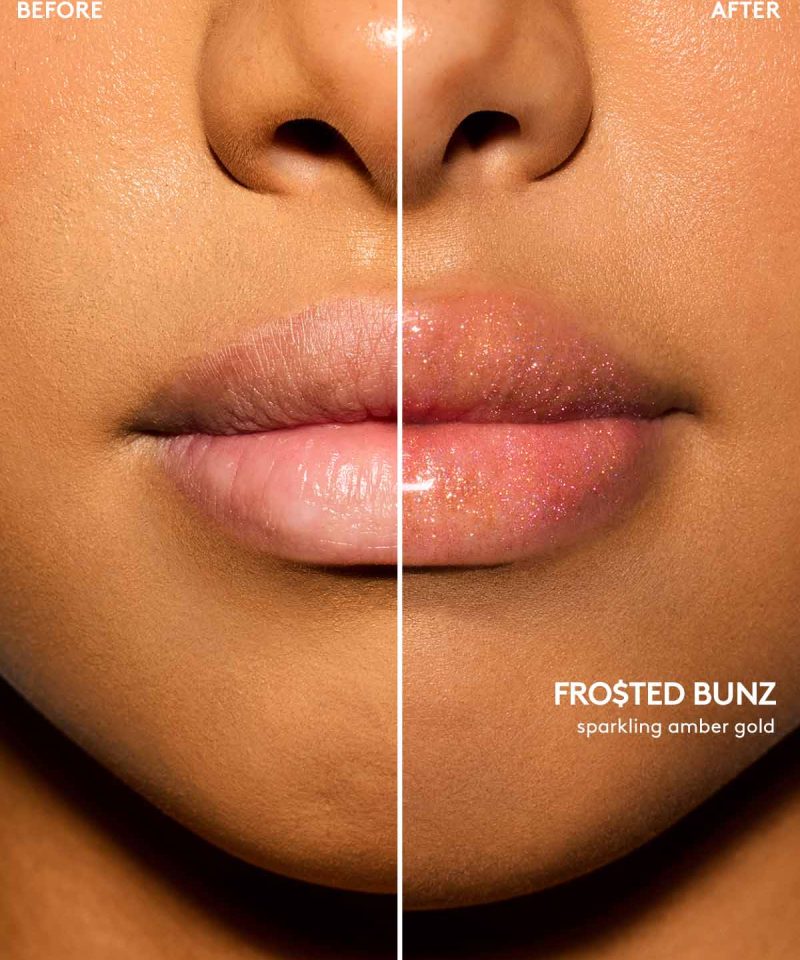 BEFORE

AFTER

FRO$TED BUNZ
sparkling amber gold