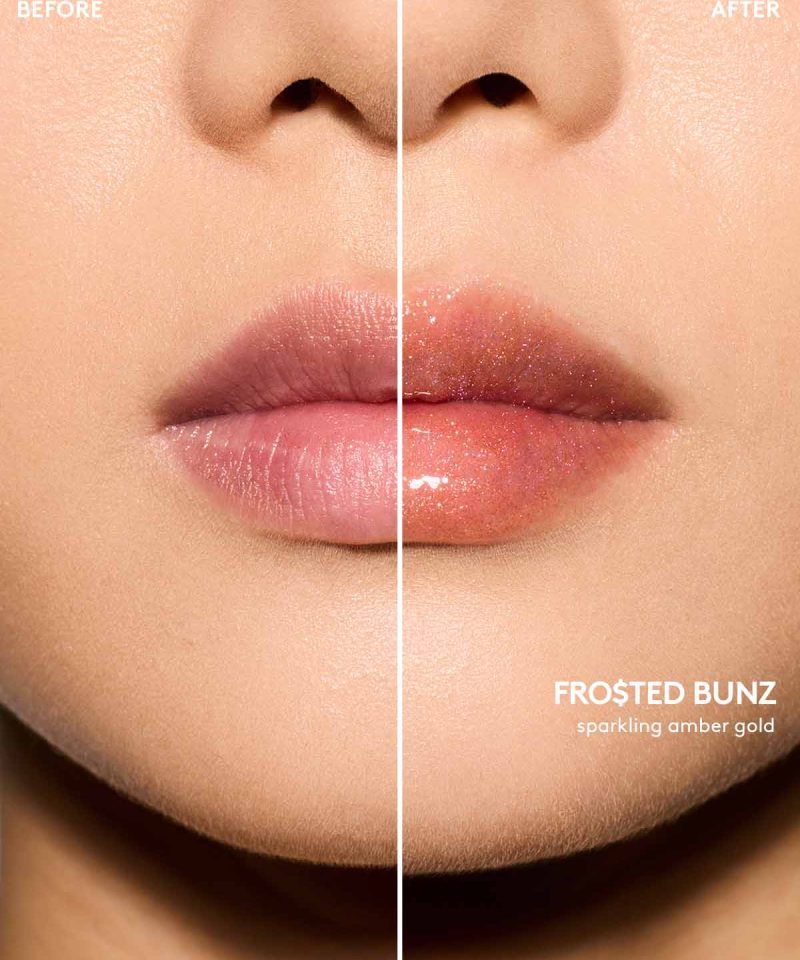 BEFORE

AFTER

FRO$TED BUNZ
sparkling amber gold