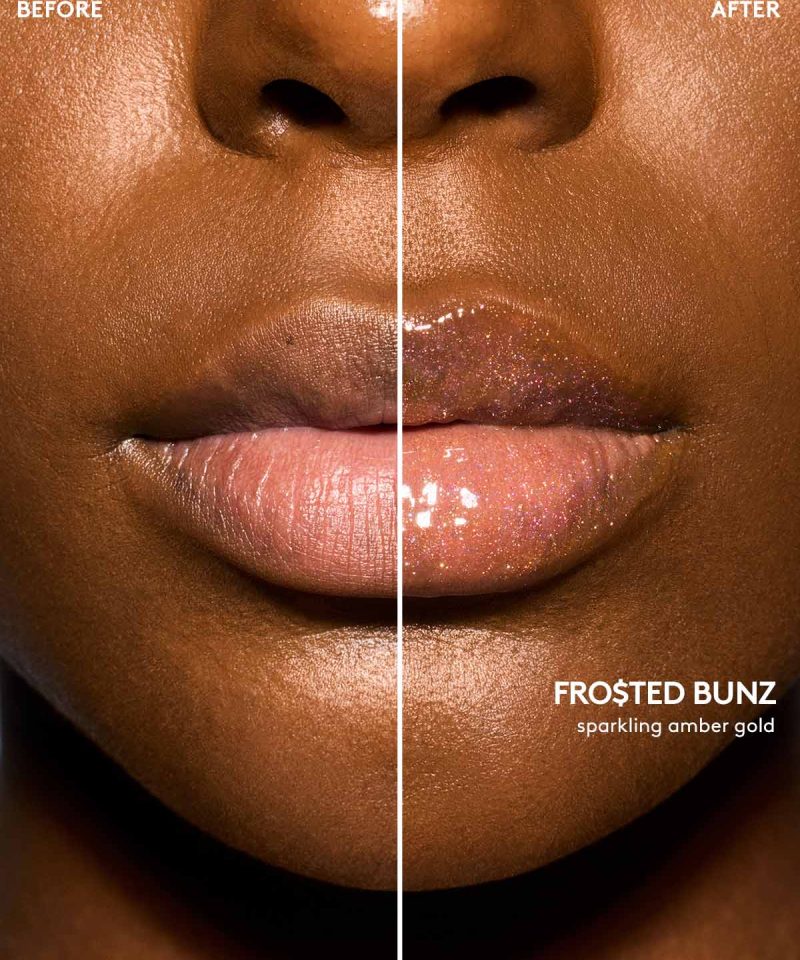 BEFORE

AFTER

FRO$TED BUNZ
sparkling amber gold