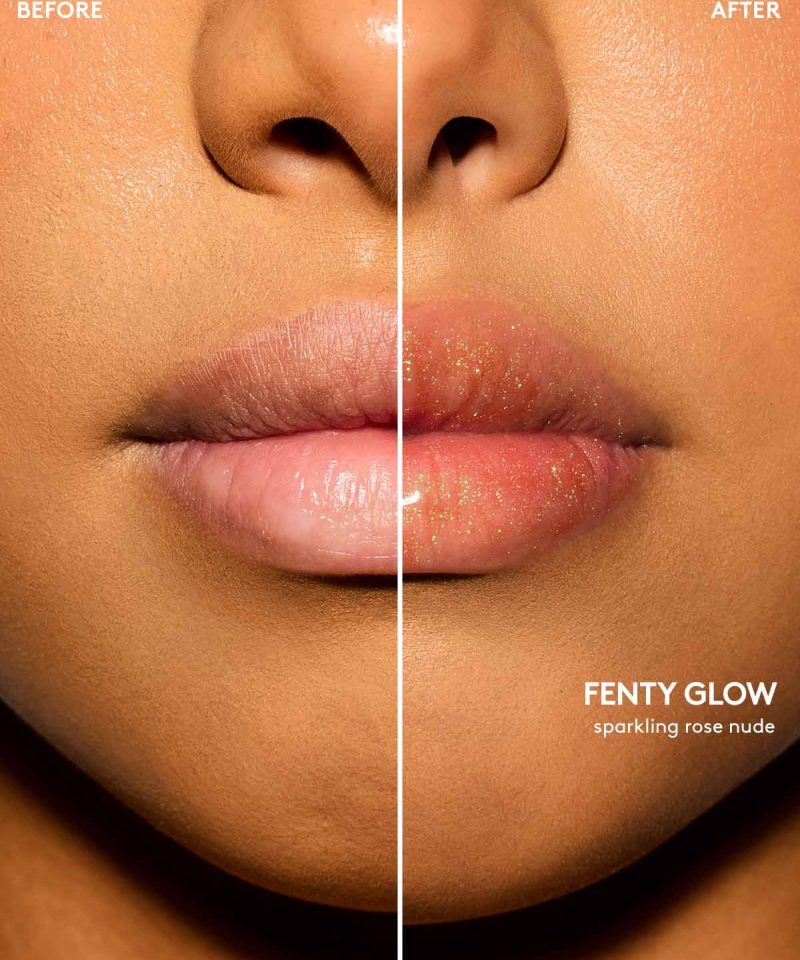 BEFORE

AFTER

FENTY GLOW
sparkling rose nude