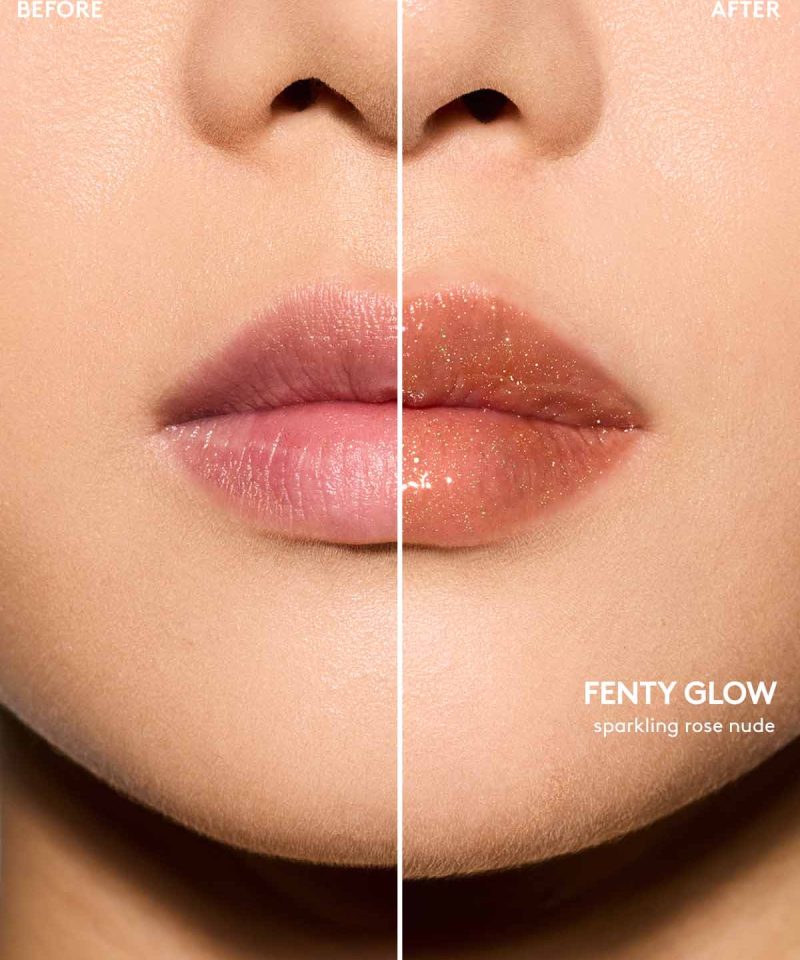 BEFORE

AFTER

FENTY GLOW
sparkling rose nude