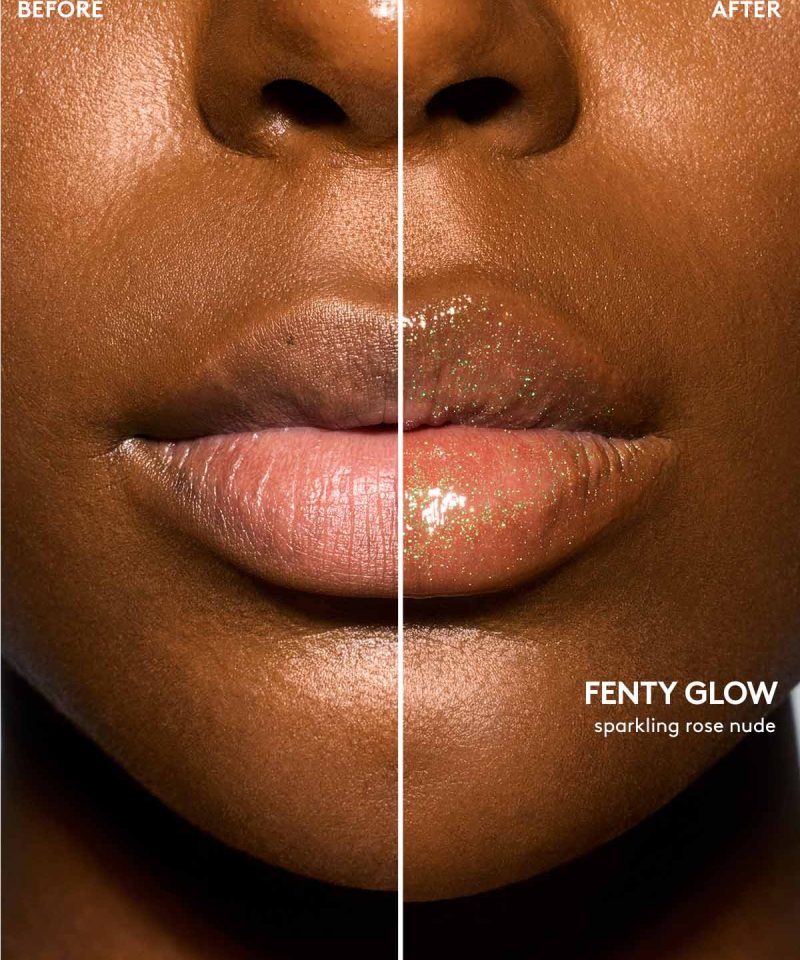 BEFORE

AFTER

FENTY GLOW
sparkling rose nude