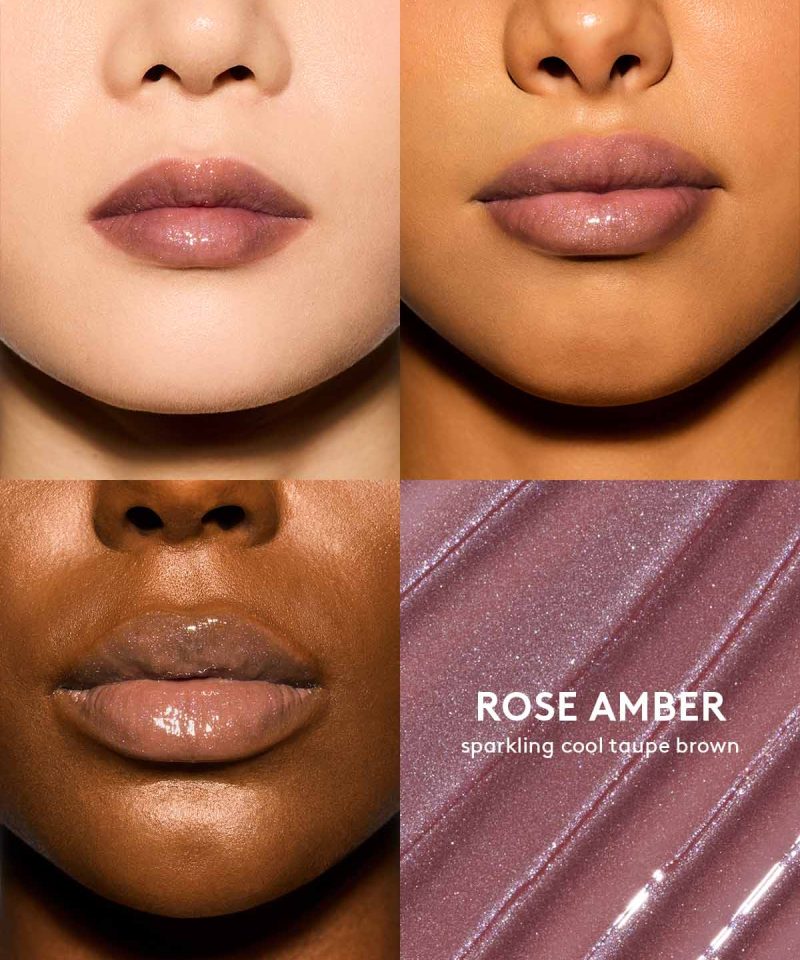 ROSE AMBER
sparkling cool taupe brown