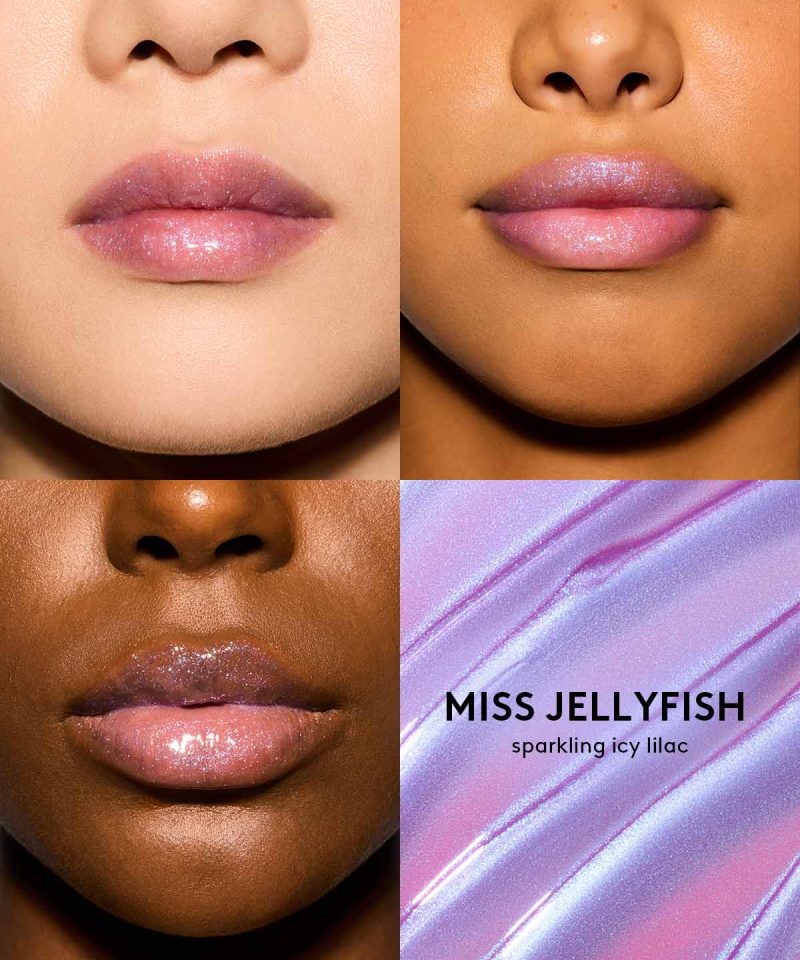 MISS JELLYFISH
sparkling icy lilac