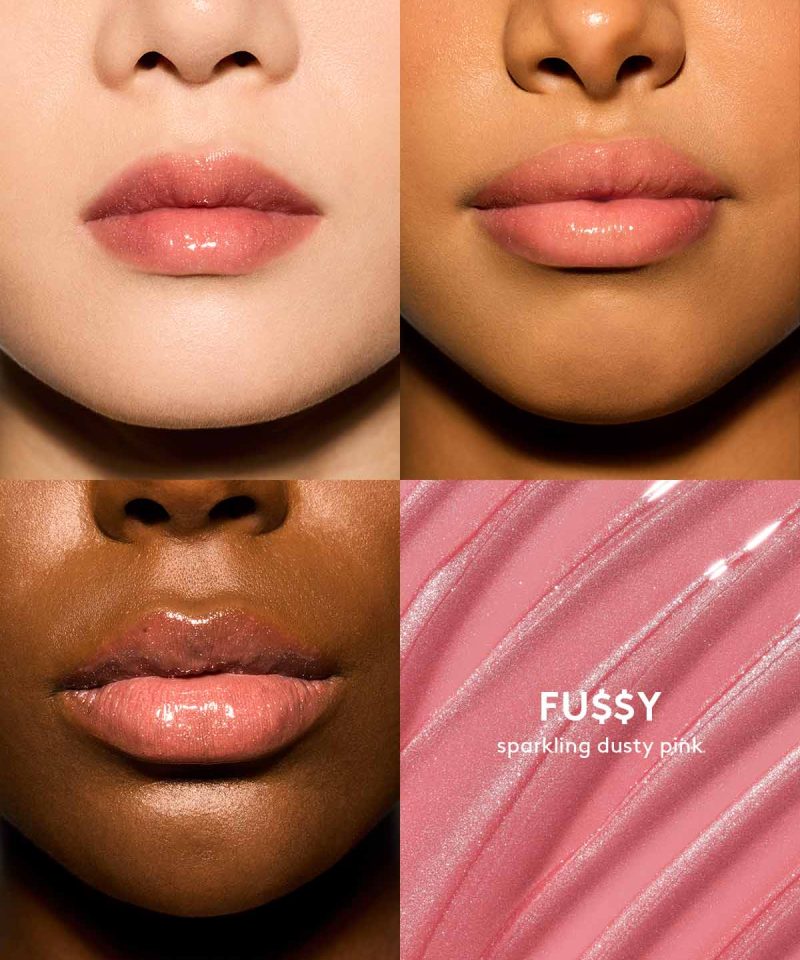 FU$$Y
sparkling dusty pink