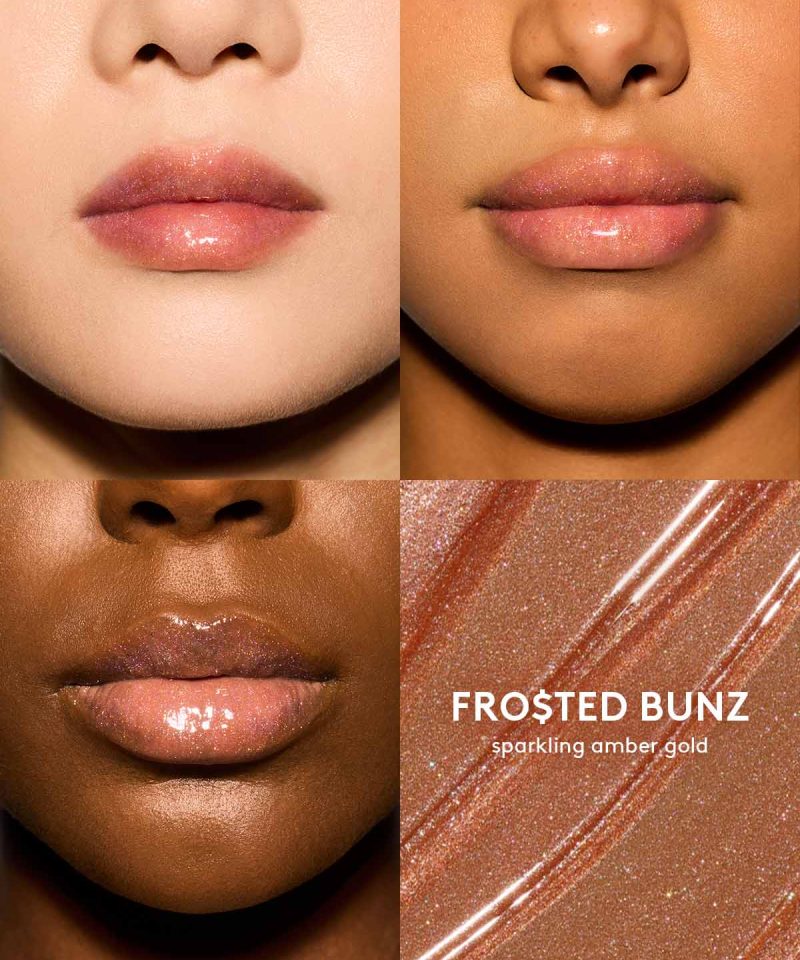 FRO$TED BUNZ
sparkling amber gold