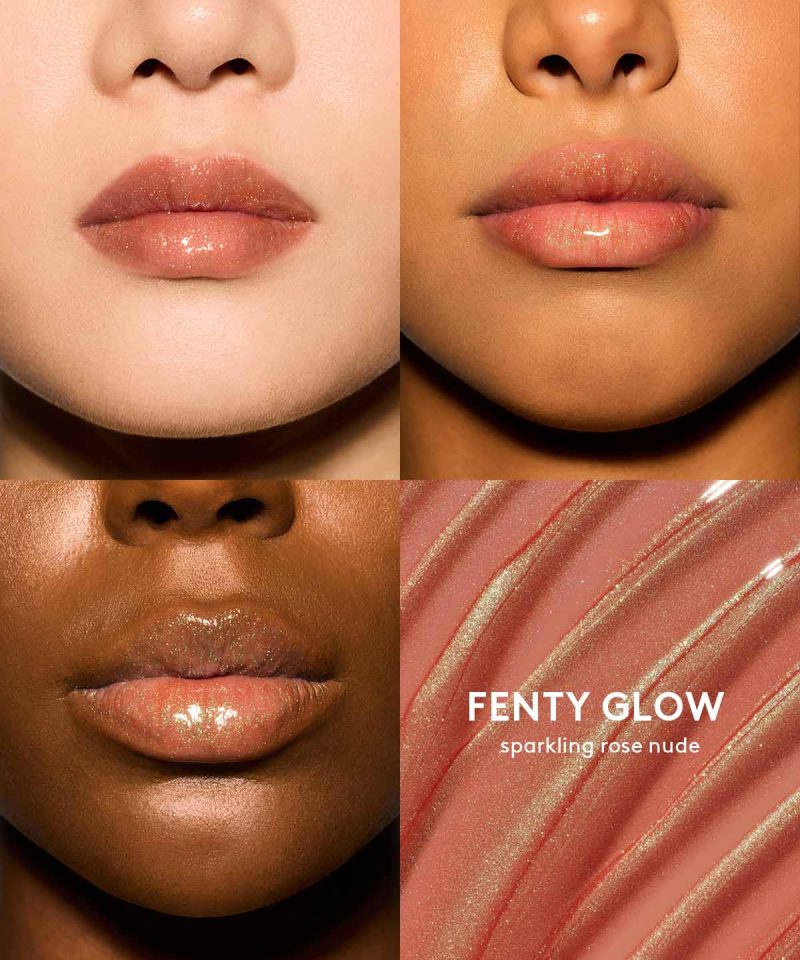 FENTY GLOW
sparkling rose nude