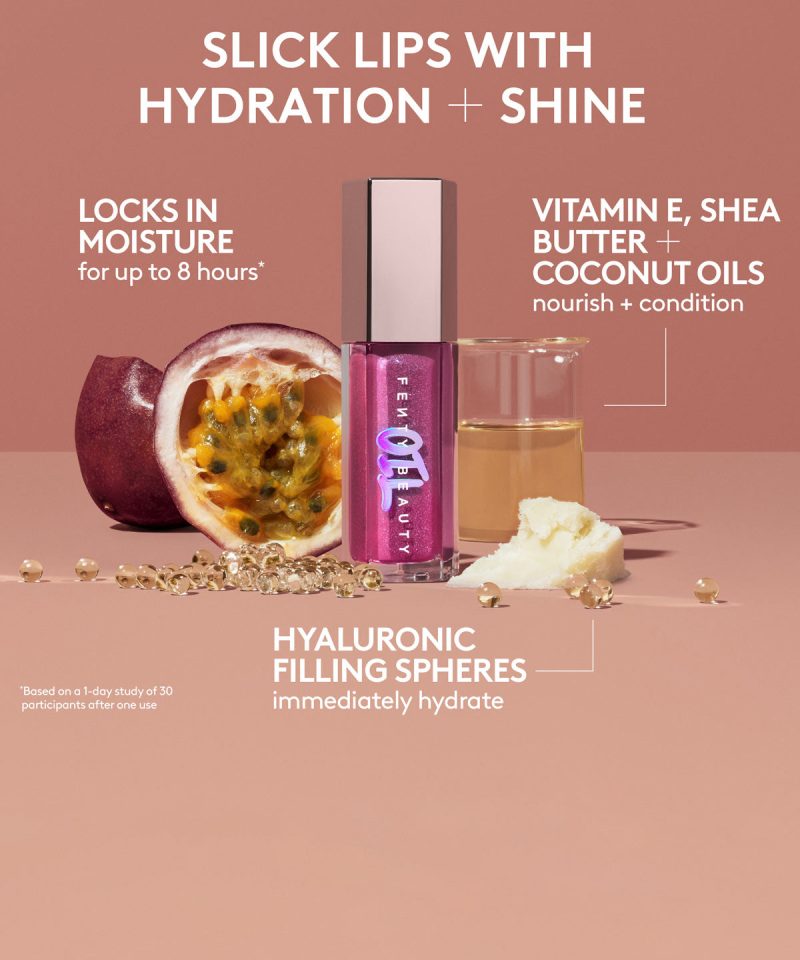 SLICK LIPS WITH HYDRATION + SHINE

LOCKS IN MOISTURE
for up to 8 hours*

VITAMIN E, SHEA BUTTER + COCONUT OILS
nourish + condition

FENTY BEAUTY

OIL

HYALURONIC FILLING SPHERES
immediately hydrate

*Based on a 1-day study of 30 participants after one use