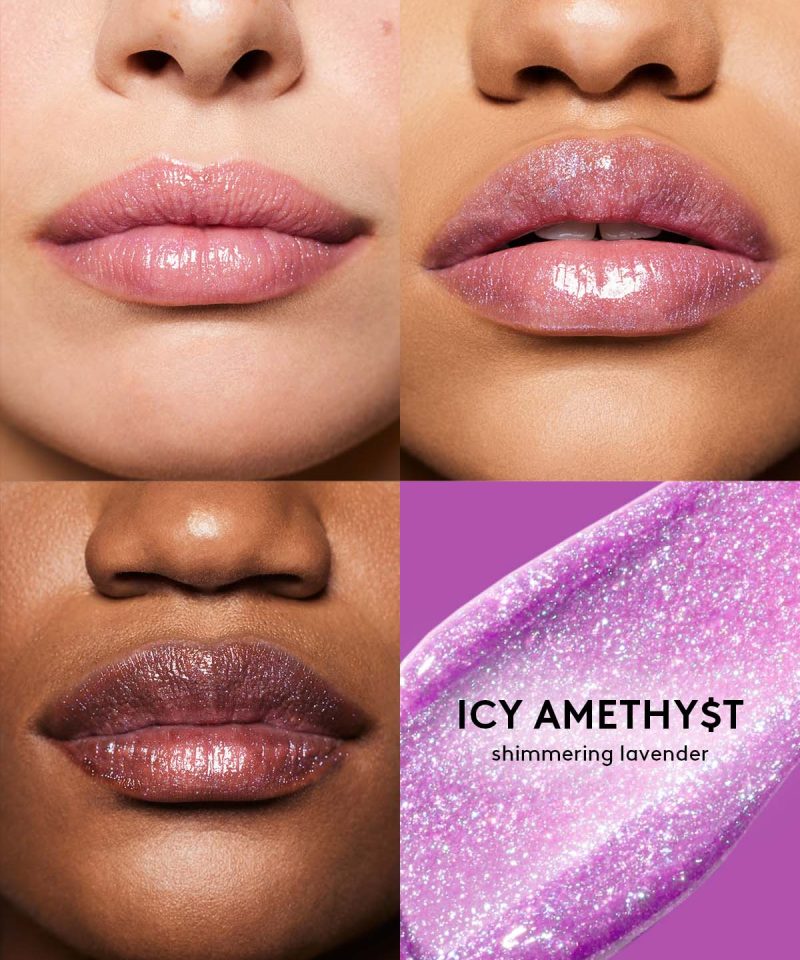 ICY AMETHY$T
shimmering lavender