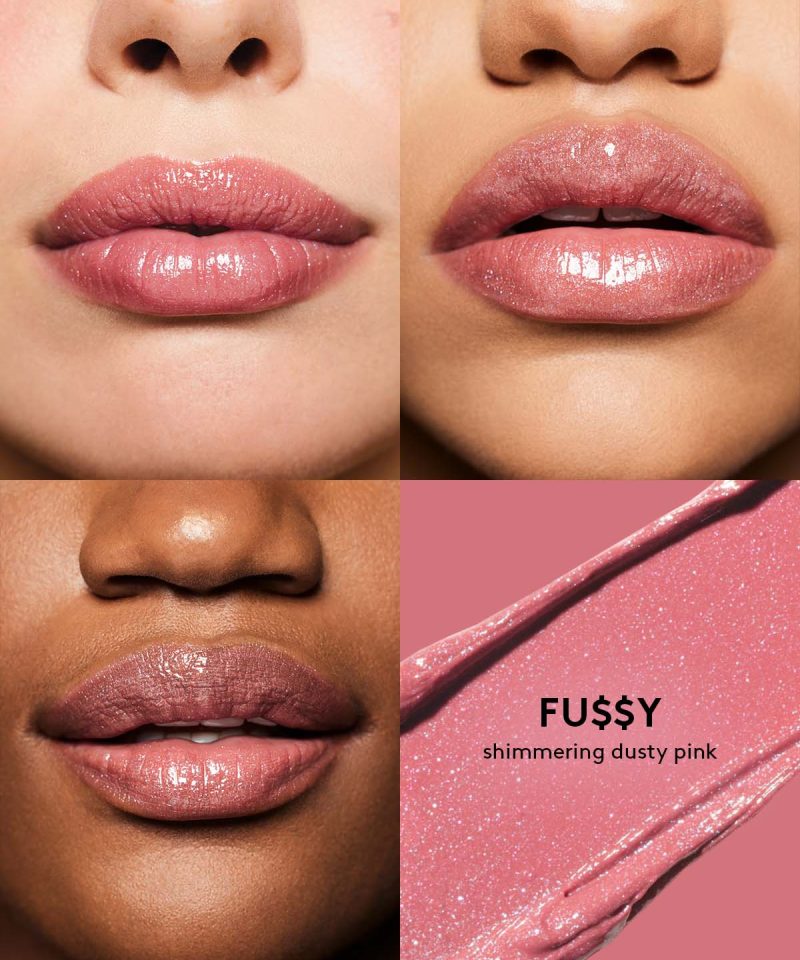 FU$$Y
shimmering dusty pink