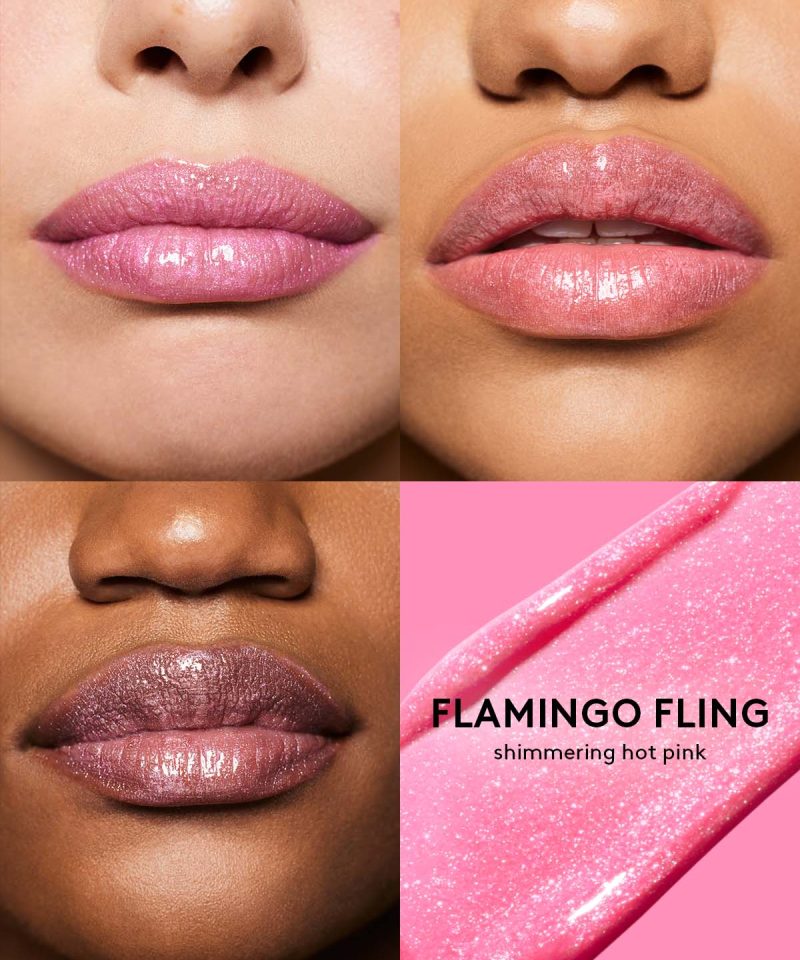 FLAMINGO FLING
shimmering hot pink