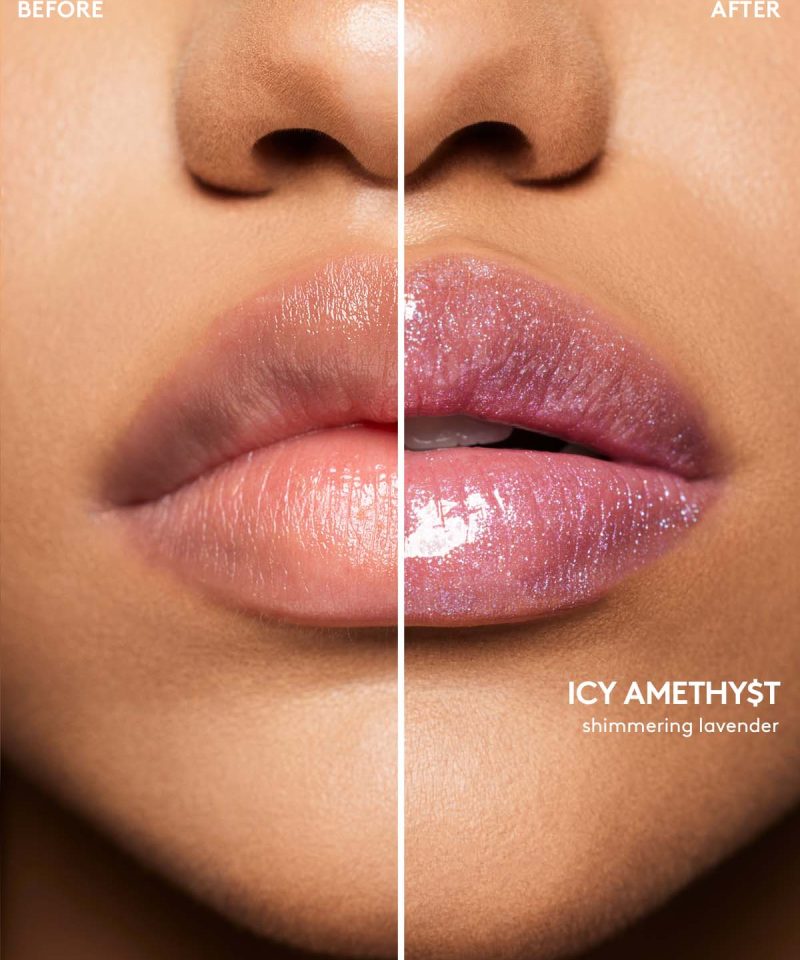 BEFORE

AFTER

ICY AMETHY$T
shimmering lavender