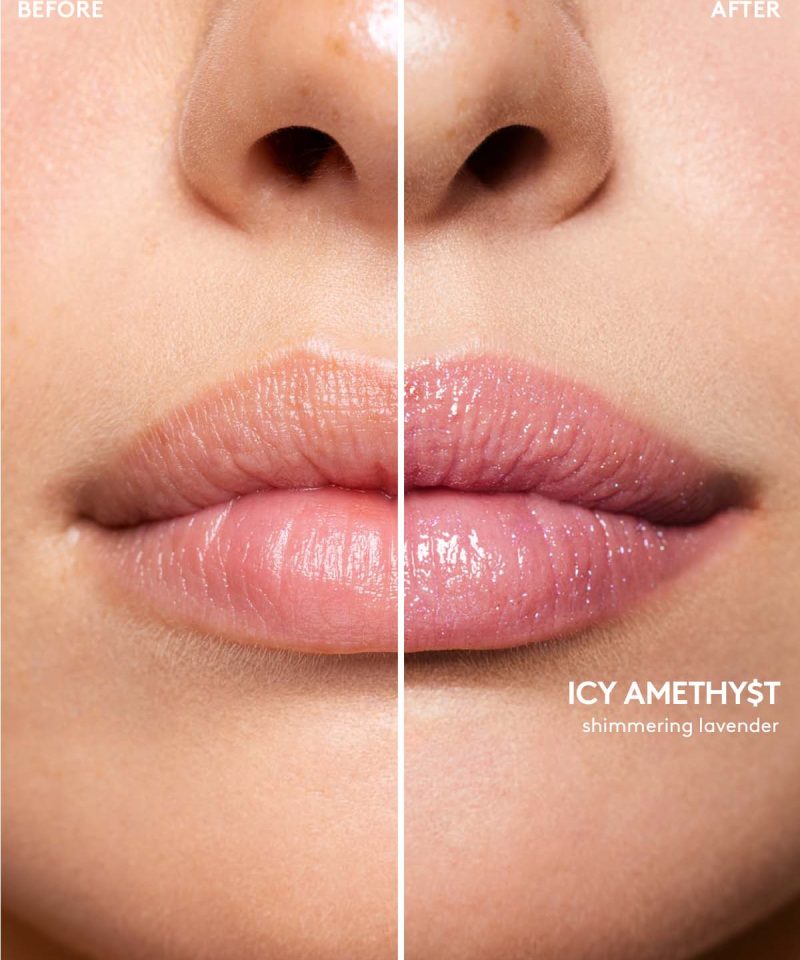 BEFORE

AFTER

ICY AMETHY$T
shimmering lavender