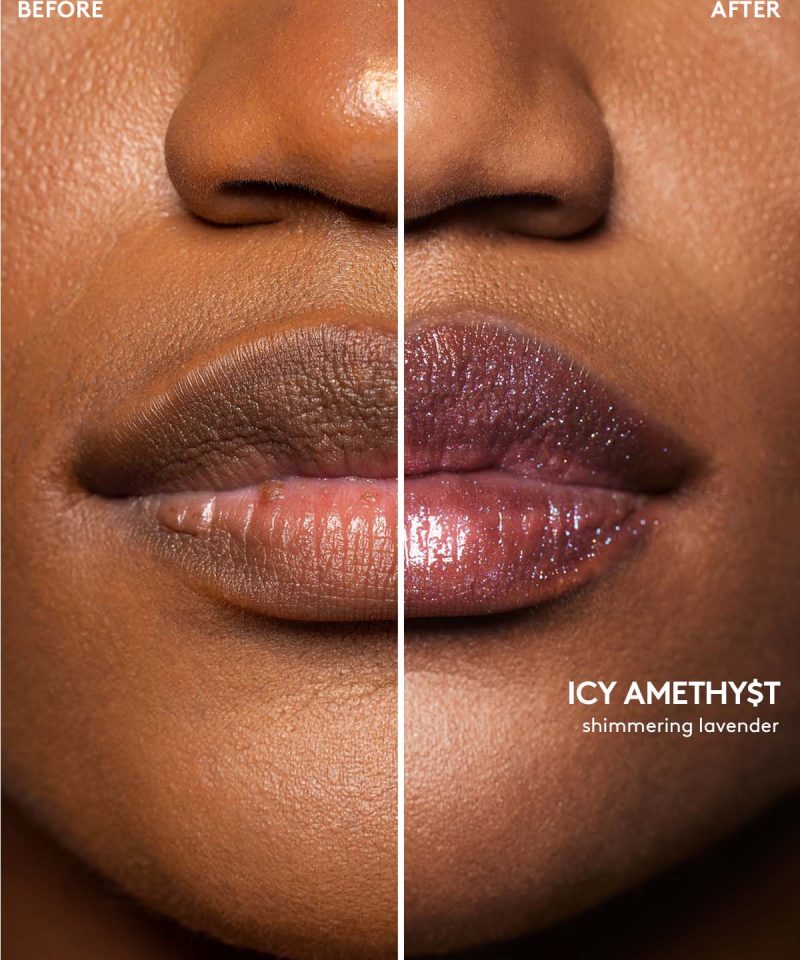 BEFORE

AFTER

ICY AMETHY$T
shimmering lavender