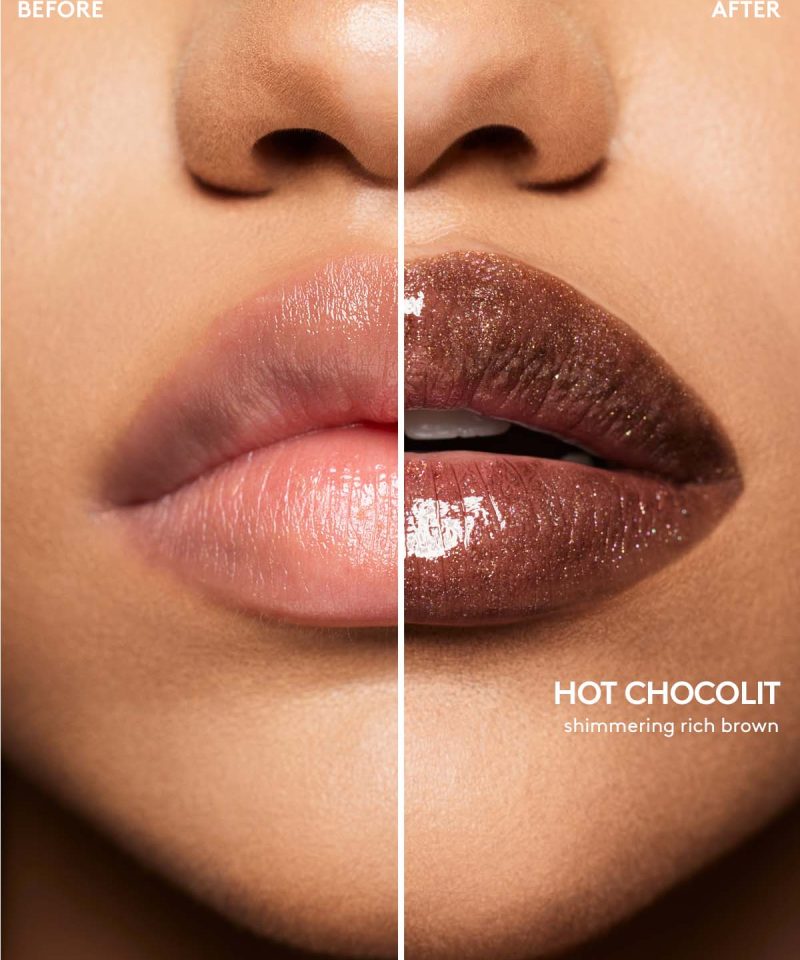 BEFORE

AFTER

HOT CHOCOLIT
shimmering rich brown