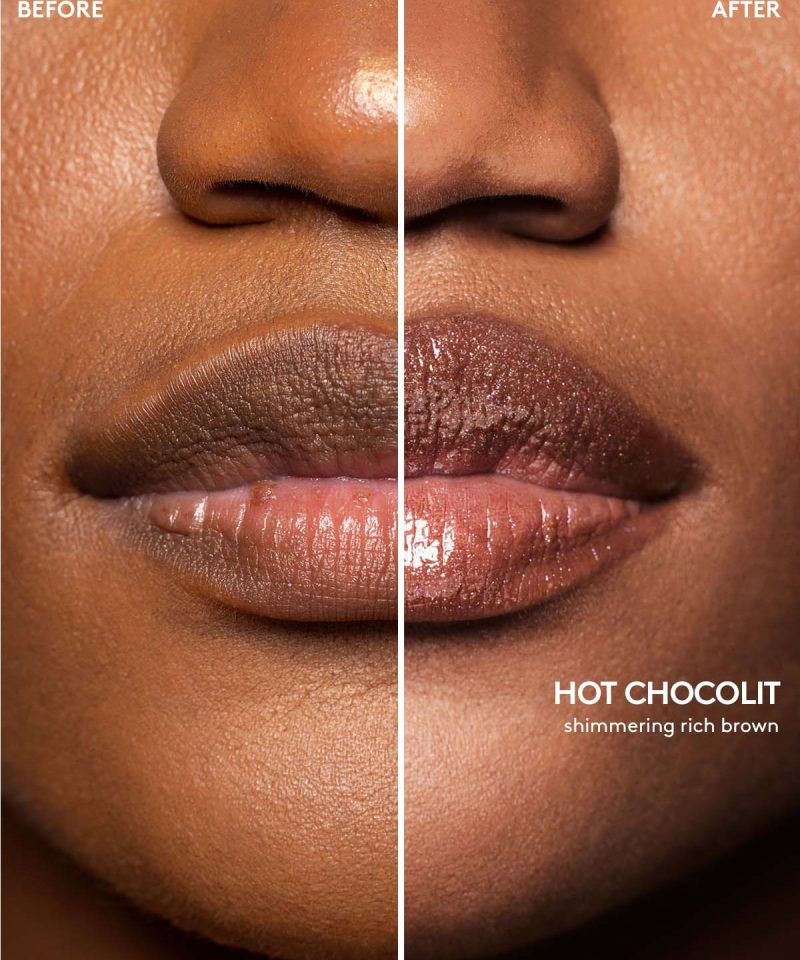 BEFORE

AFTER

HOT CHOCOLIT
shimmering rich brown