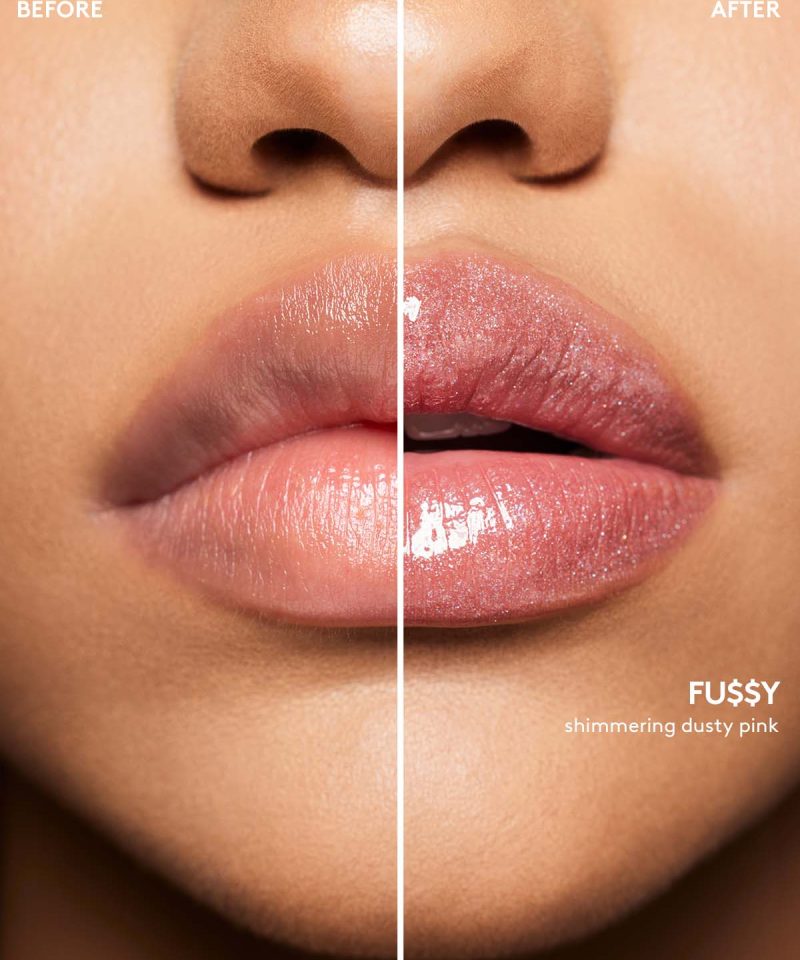 BEFORE

AFTER

FU$$Y
shimmering dusty pink