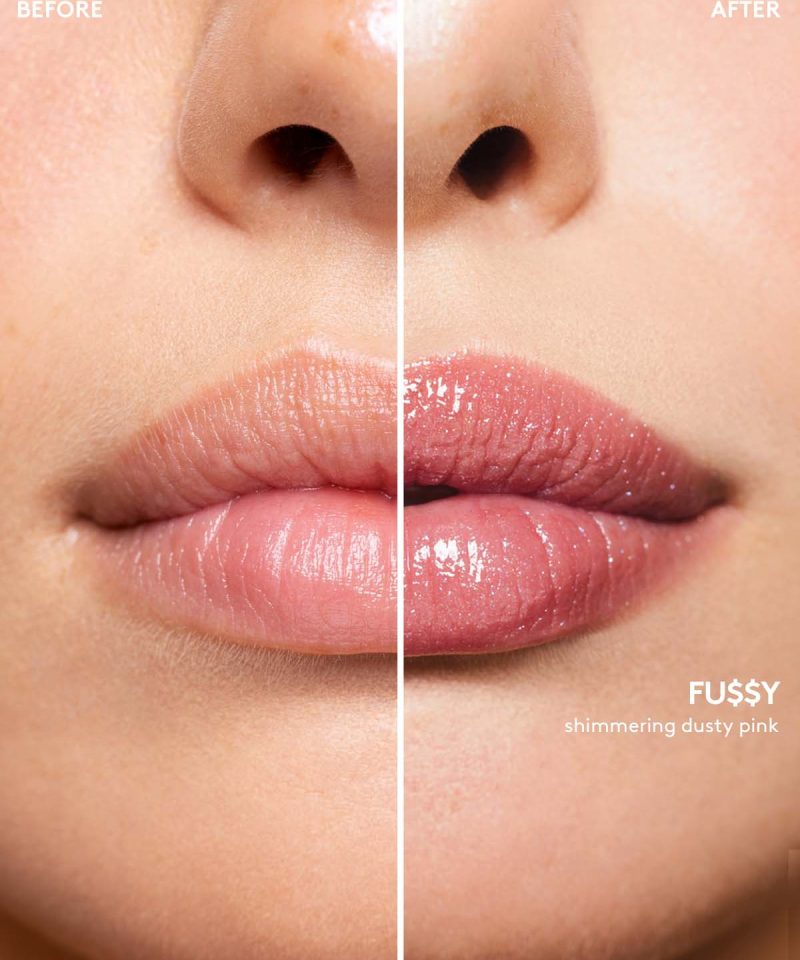 BEFORE

AFTER

FU$$Y
shimmering dusty pink