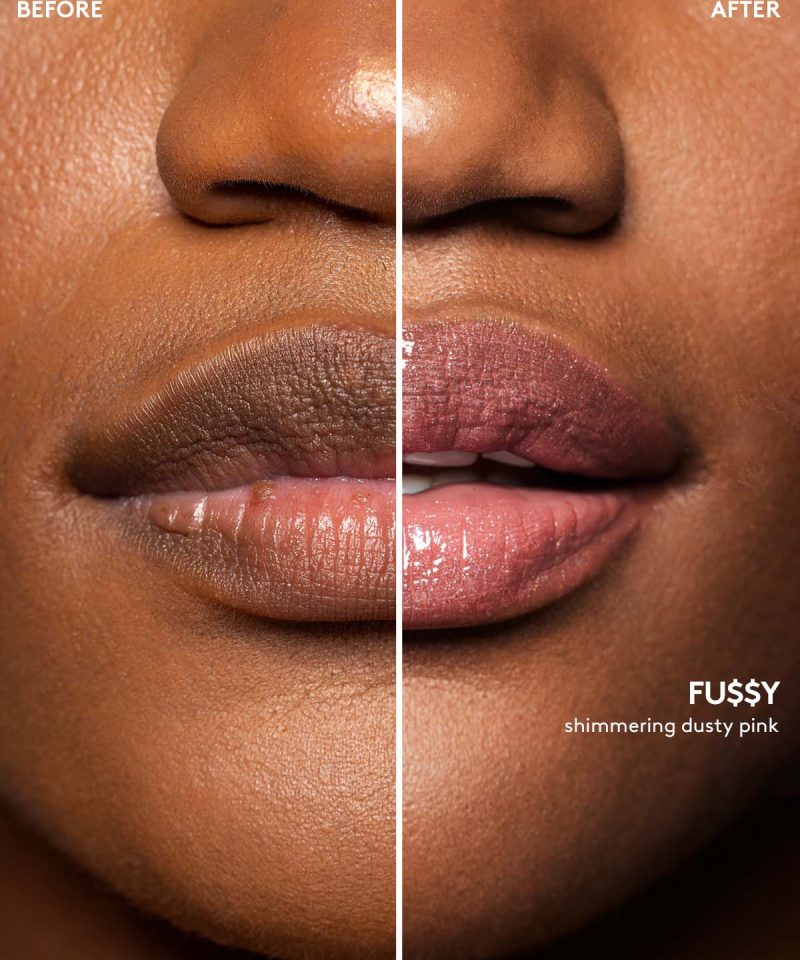 BEFORE

AFTER

FU$$Y

shimmering dusty pink