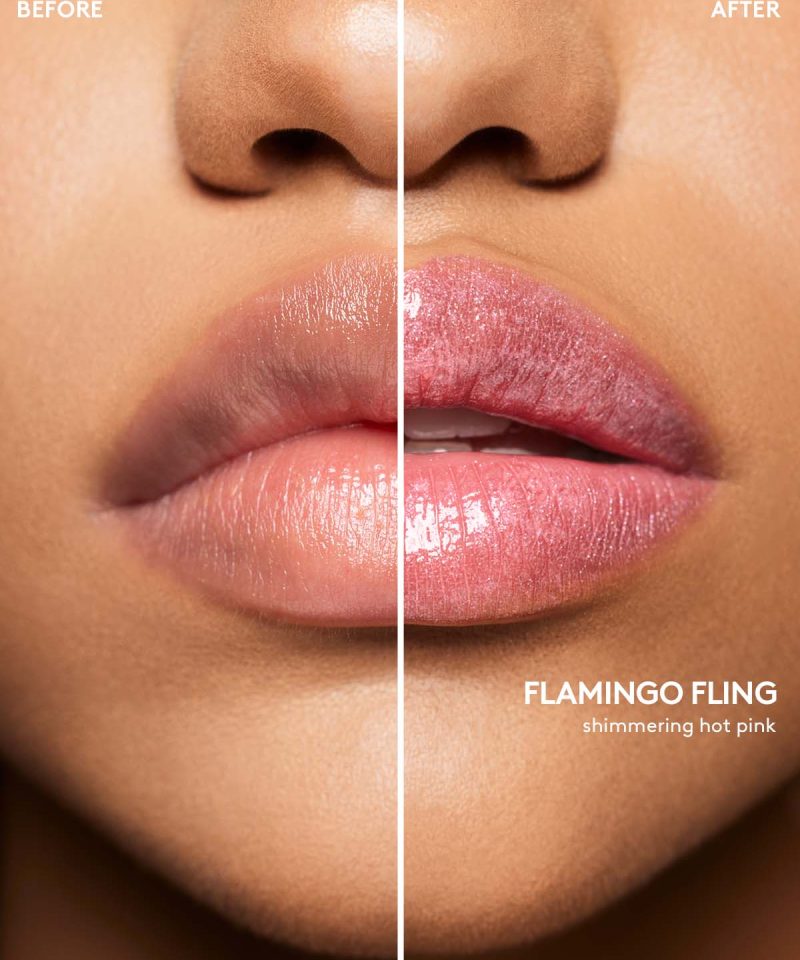 BEFORE

AFTER

FLAMINGO FLING
shimmering hot pink