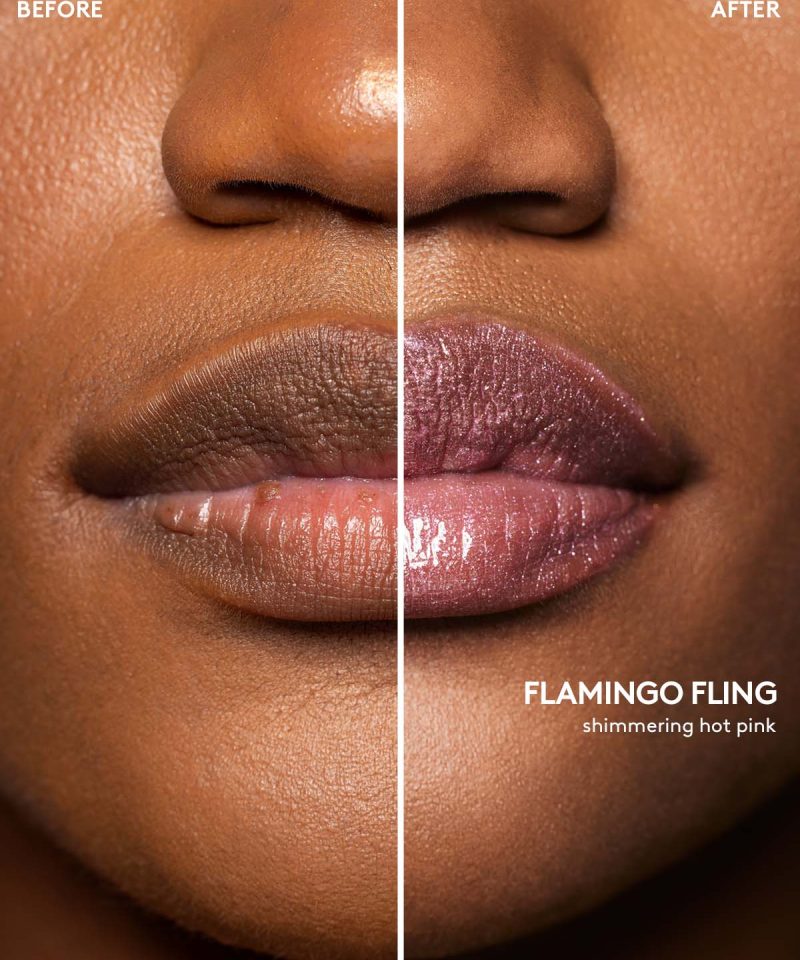 BEFORE

AFTER

FLAMINGO FLING
shimmering hot pink