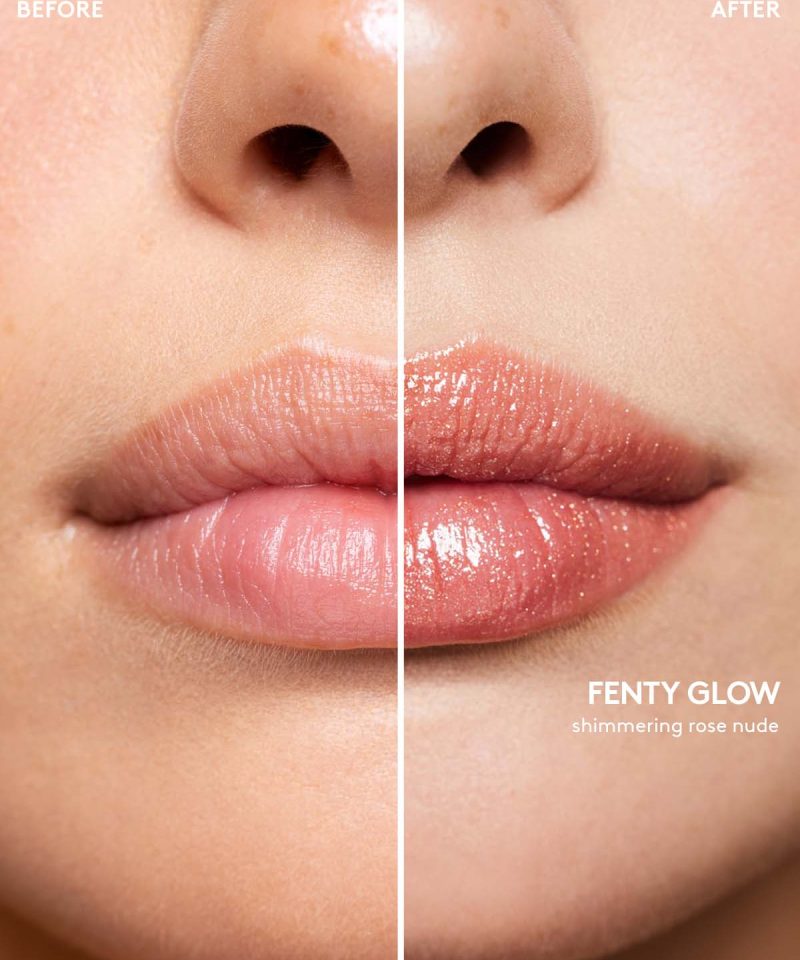 BEFORE

AFTER

FENTY GLOW
shimmering rose nude