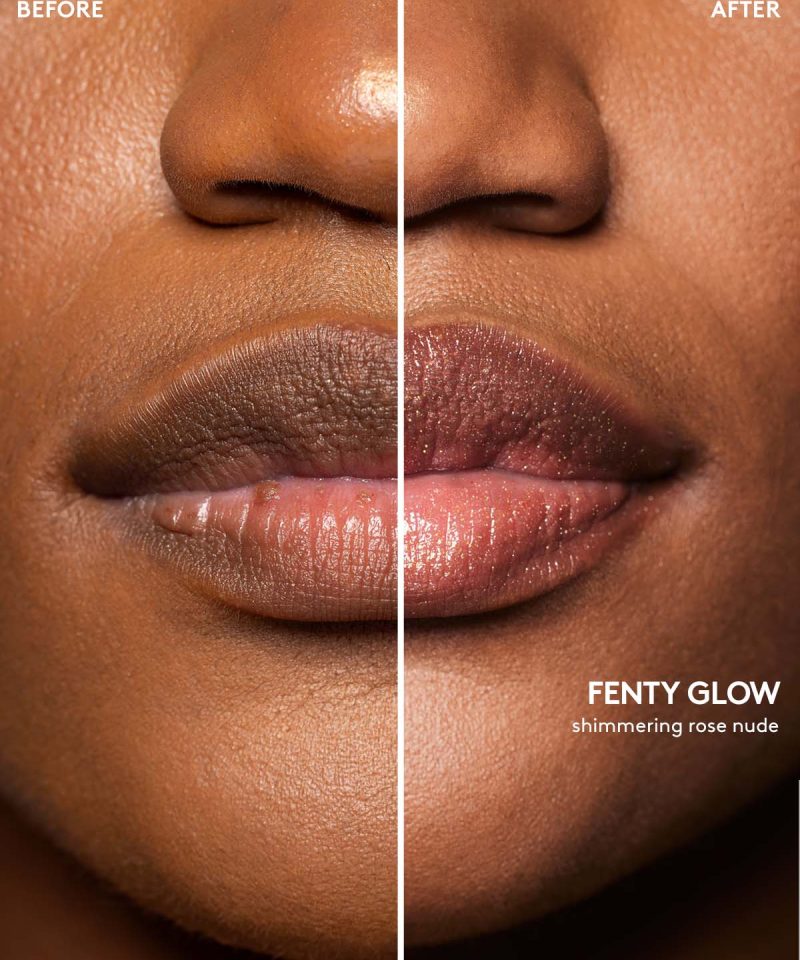 BEFORE

AFTER

FENTY GLOW
shimmering rose nude