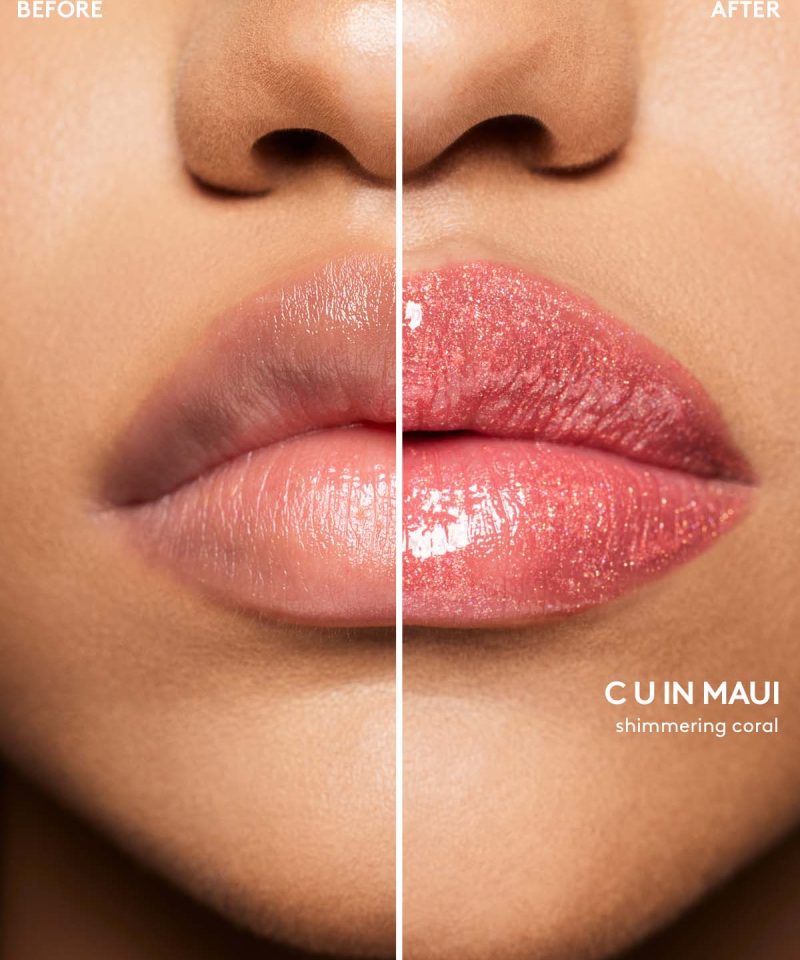 BEFORE

AFTER

C U IN MAUI
shimmering coral