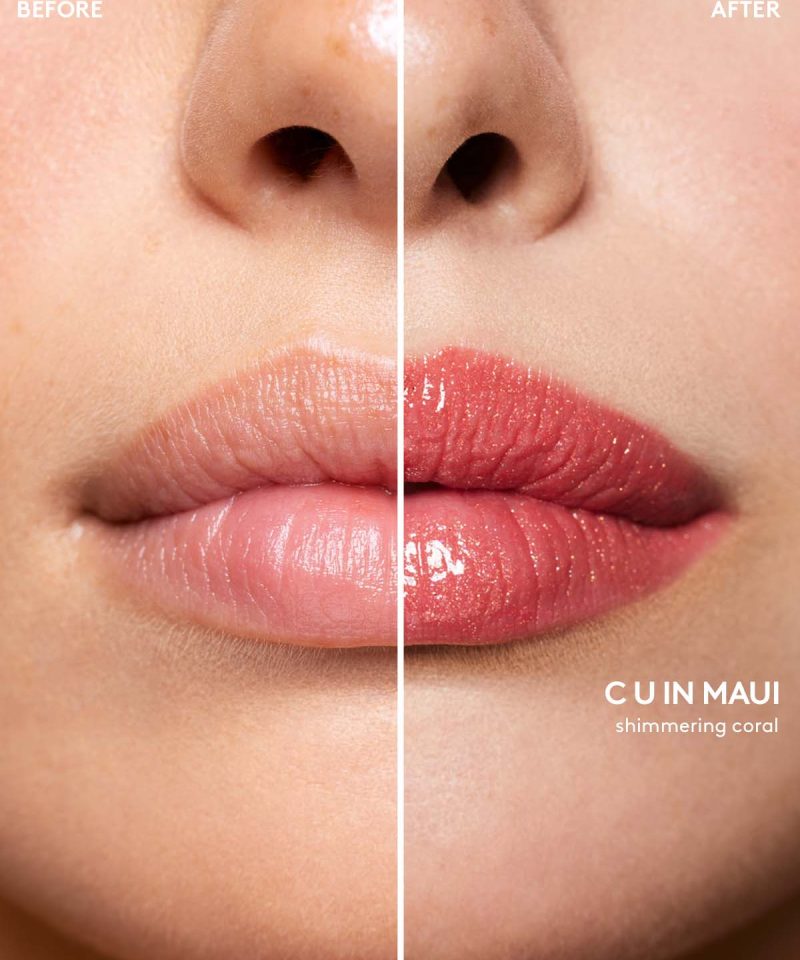 BEFORE

AFTER

C U IN MAUI
shimmering coral