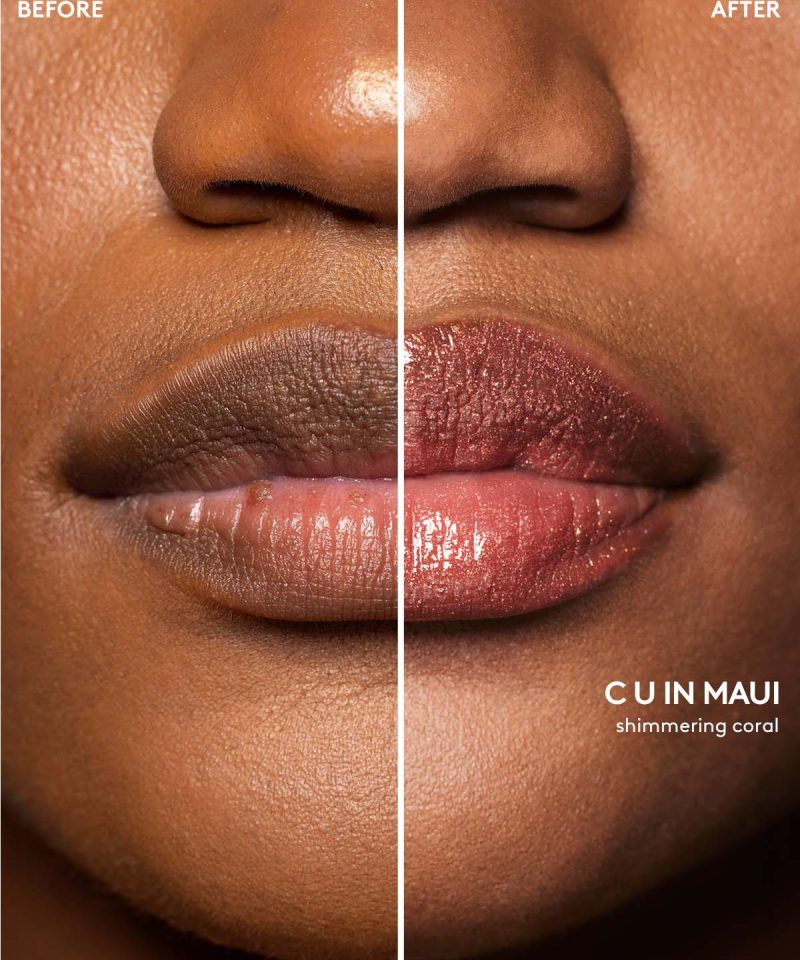 BEFORE

AFTER

C U IN MAUI
shimmering coral