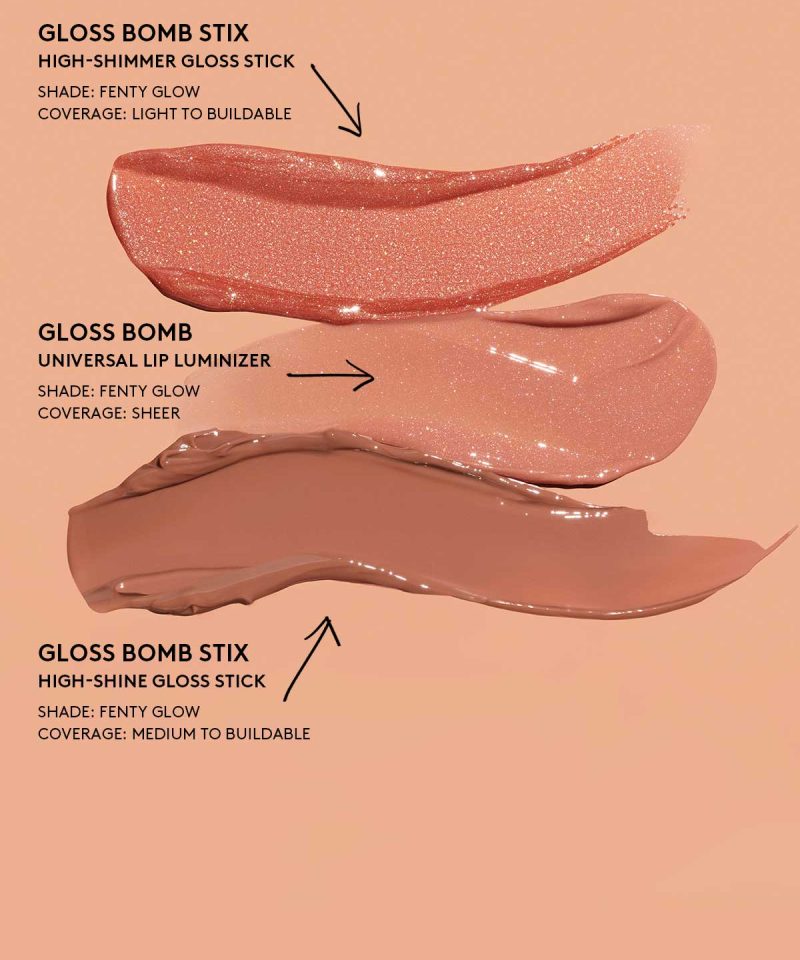 GLOSS BOMB STIX
HIGH-SHIMMER GLOSS STICK
SHADE: FENTY GLOW
COVERAGE: LIGHT TO BUILDABLE

GLOSS BOMB
UNIVERSAL LIP LUMINIZER
SHADE: FENTY GLOW
COVERAGE: SHEER

GLOSS BOMB STIX
HIGH-SHINE GLOSS STICK
SHADE: FENTY GLOW
COVERAGE: MEDIUM TO BUILDABLE