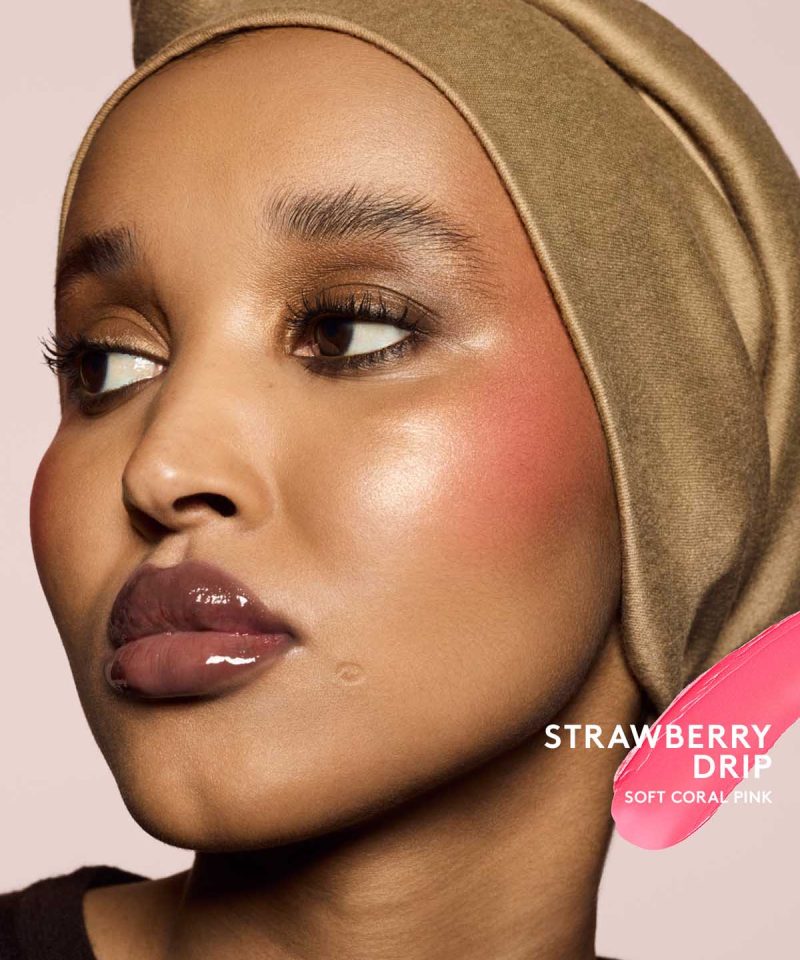 STRAWBERRY DRIP
SOFT CORAL PINK