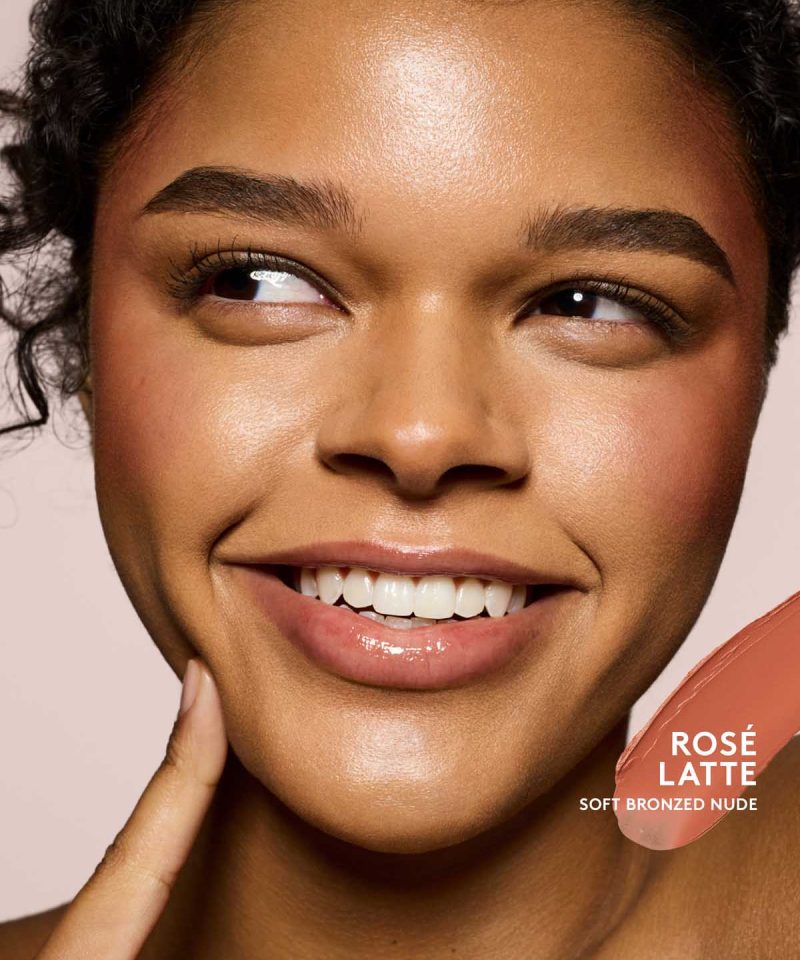 ROSÉ
LATTE
SOFT BRONZED NUDE