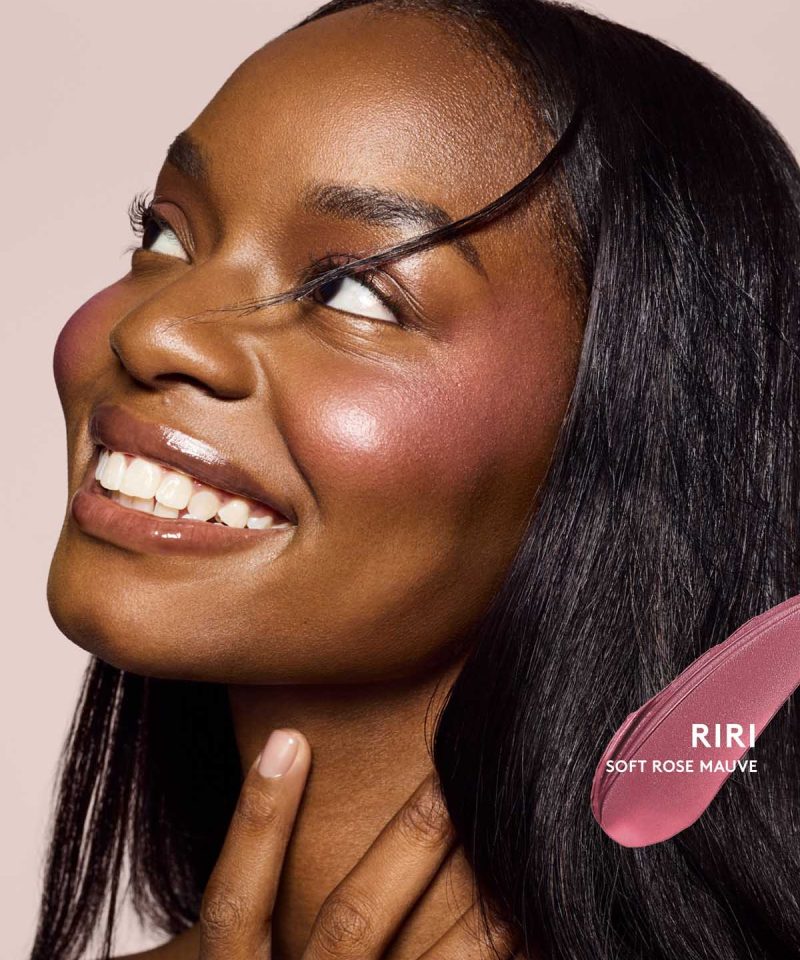 RIRI
SOFT ROSE MAUVE