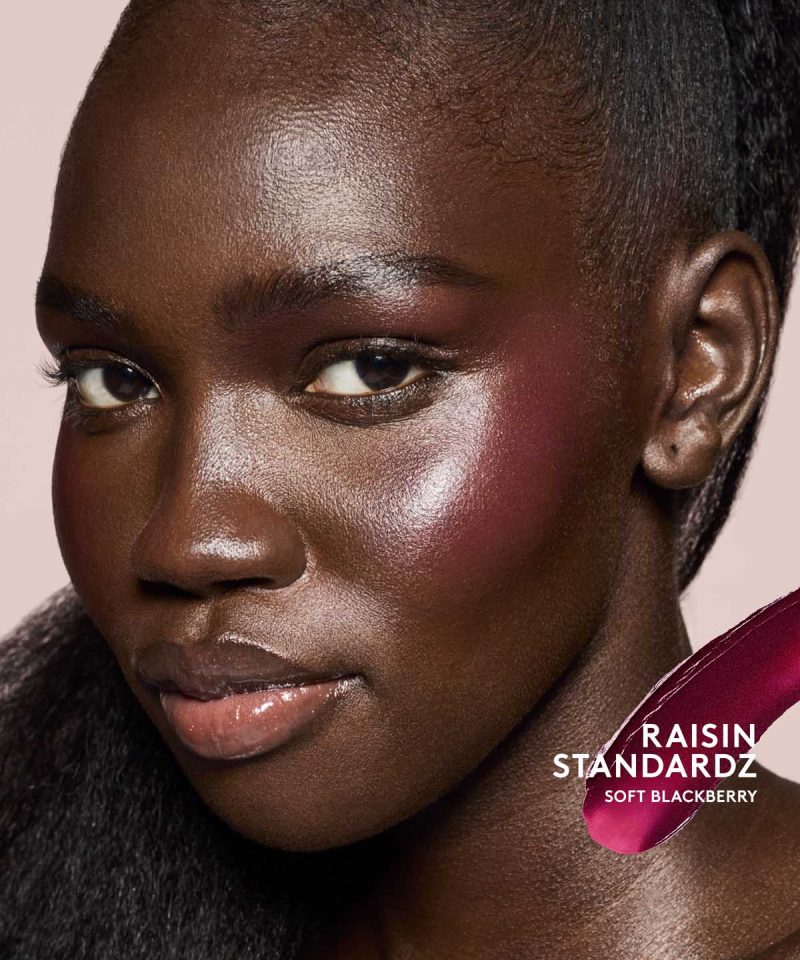 RAISIN STANDARDZ
SOFT BLACKBERRY