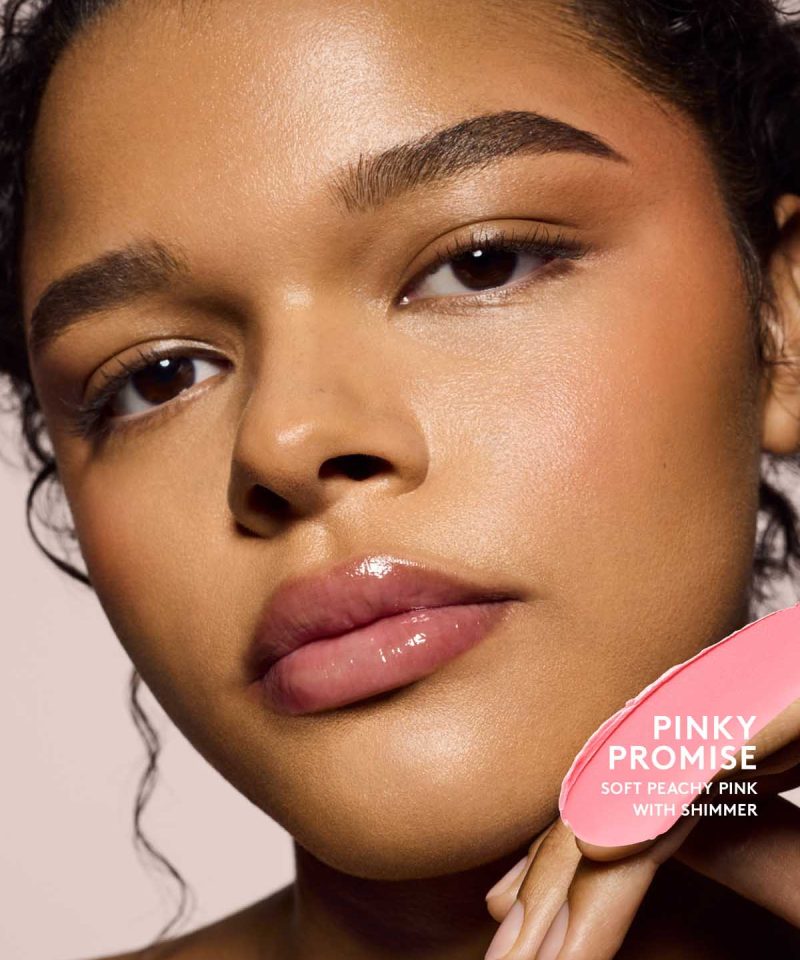 PINKY PROMISE
SOFT PEACHY PINK WITH SHIMMER