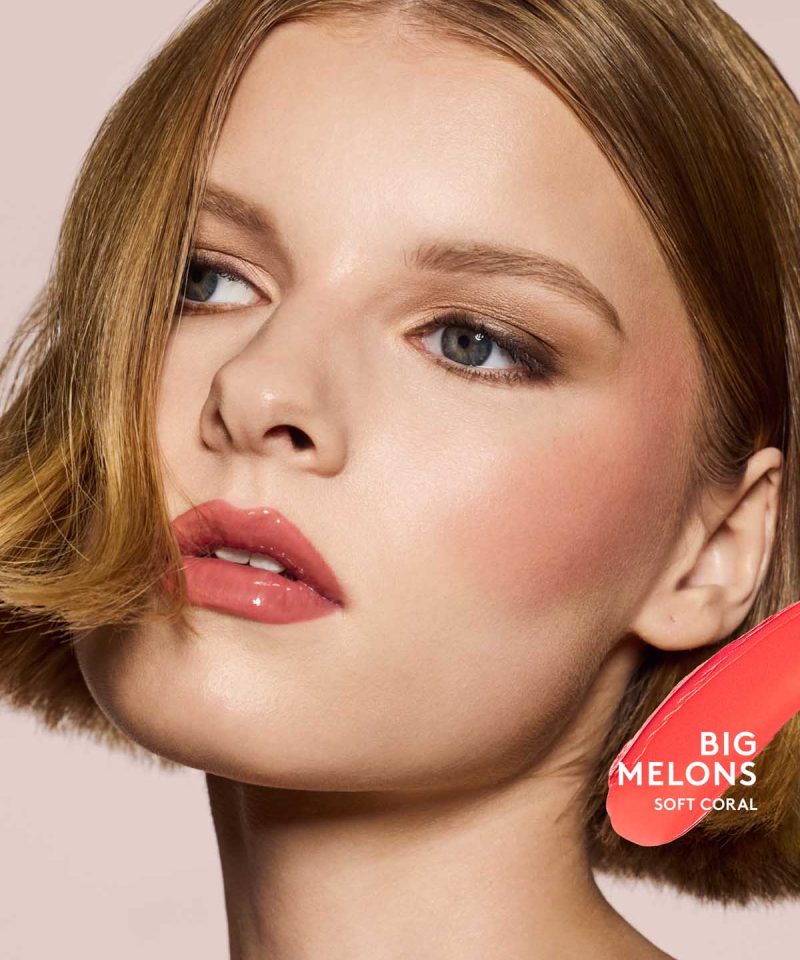 BIG
MELONS
SOFT CORAL