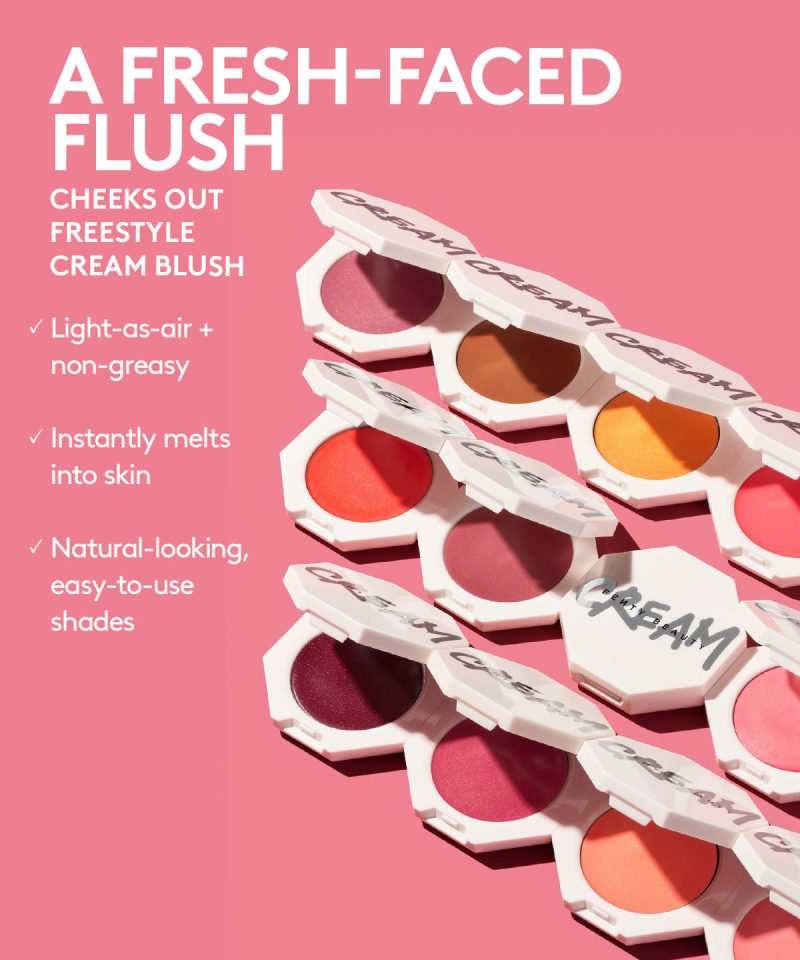 A FRESH-FACED FLUSH

CHEEKS OUT FREESTYLE CREAM BLUSH

✓ Light-as-air + non-greasy

✓ Instantly melts into skin

✓ Natural-looking, easy-to-use shades

CREAM

CREAM

CREAM

CREAM

CREAM

CREAM

FENTY BEAUTY

CREAM

CREAM

CREAM

CREAM