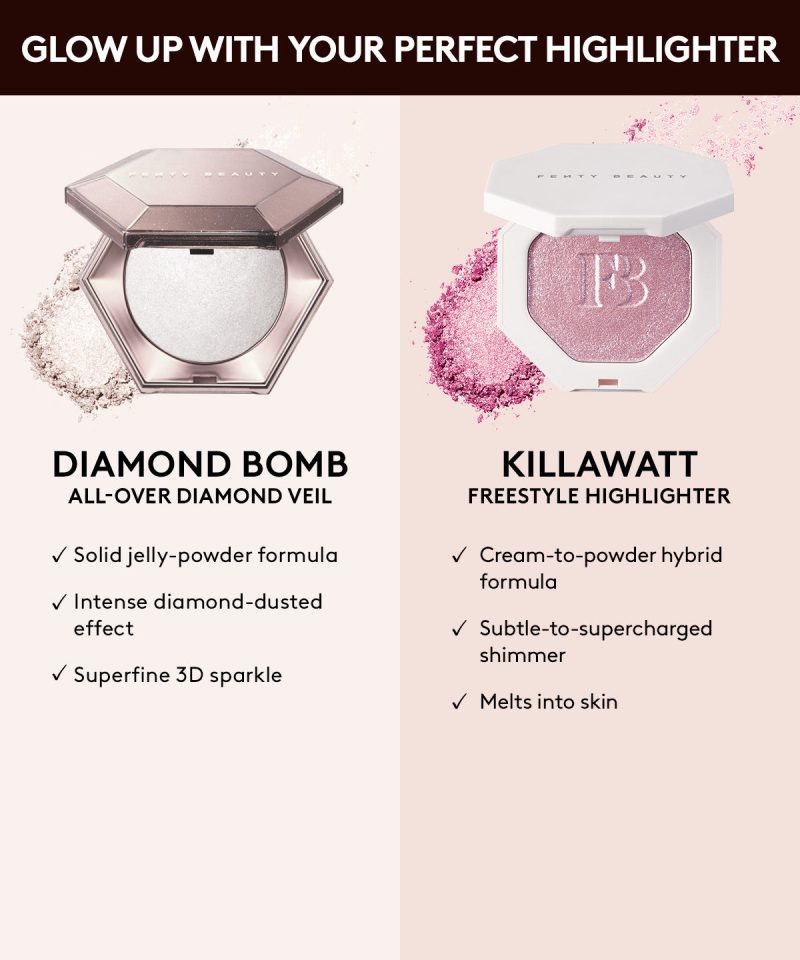 GLOW UP WITH YOUR PERFECT HIGHLIGHTER

FENTY BEAUTY

DIAMOND BOMB
ALL-OVER DIAMOND VEIL

✓ Solid jelly-powder formula

✓ Intense diamond-dusted effect

✓ Superfine 3D sparkle

FENTY BEAUTY

FB

KILLAWATT
FREESTYLE HIGHLIGHTER

✓ Cream-to-powder hybrid formula

✓ Subtle-to-supercharged shimmer

✓ Melts into skin