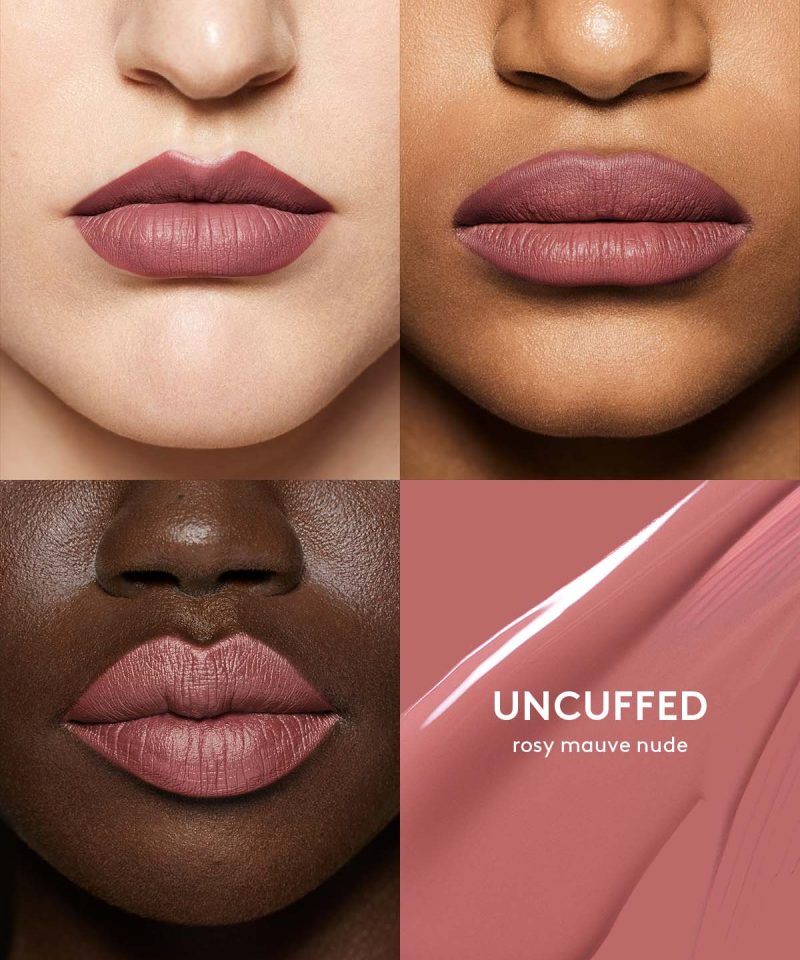 UNCUFFED
rosy mauve nude