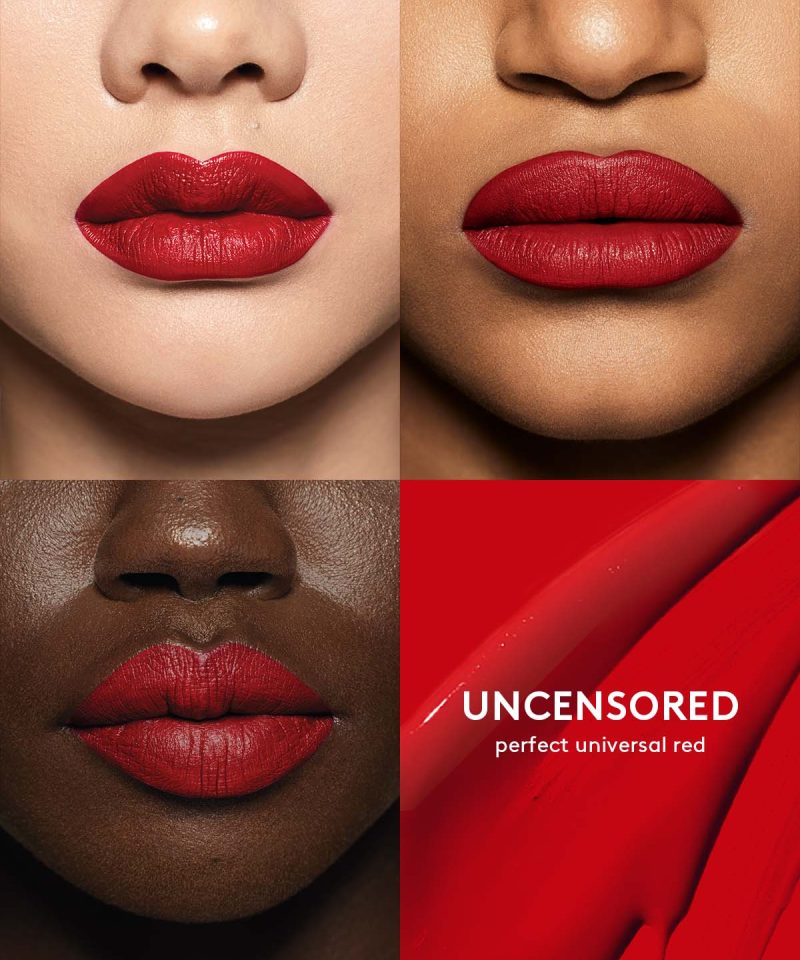 UNCENSORED
perfect universal red