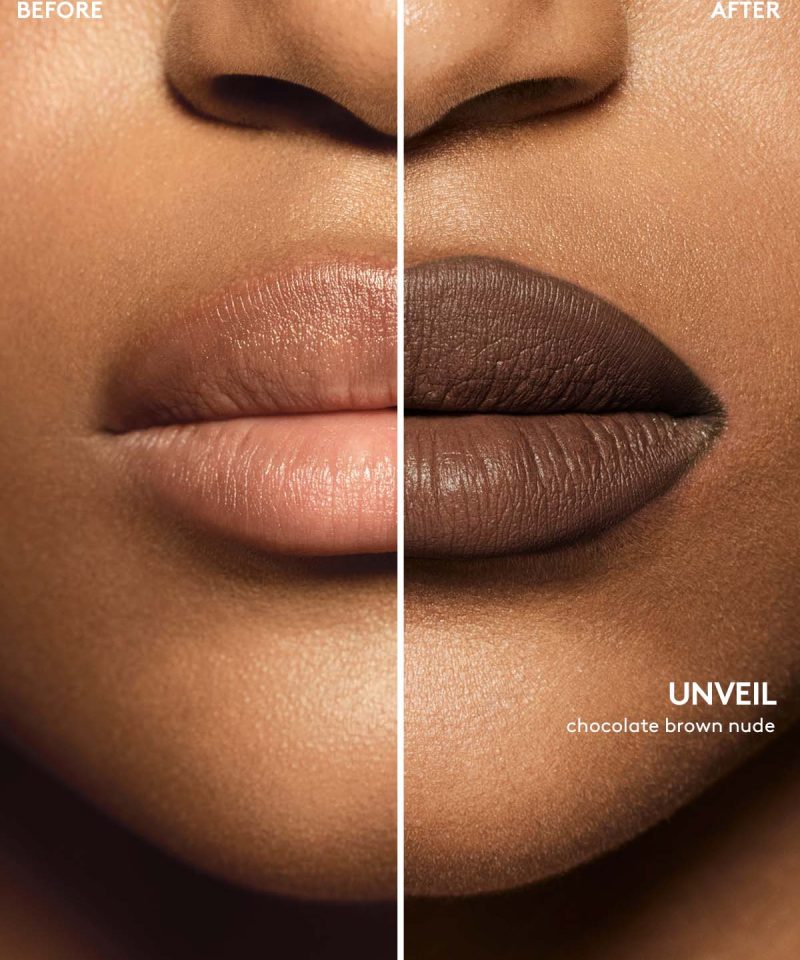 BEFORE

AFTER

UNVEIL
chocolate brown nude