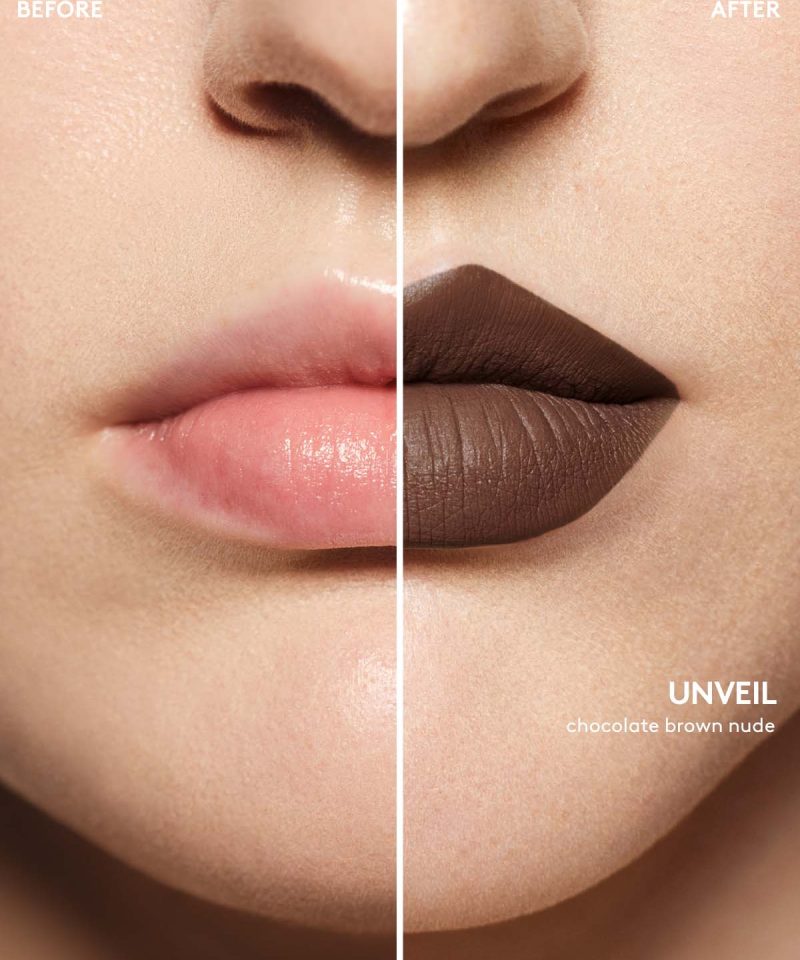 BEFORE

AFTER

UNVEIL
chocolate brown nude