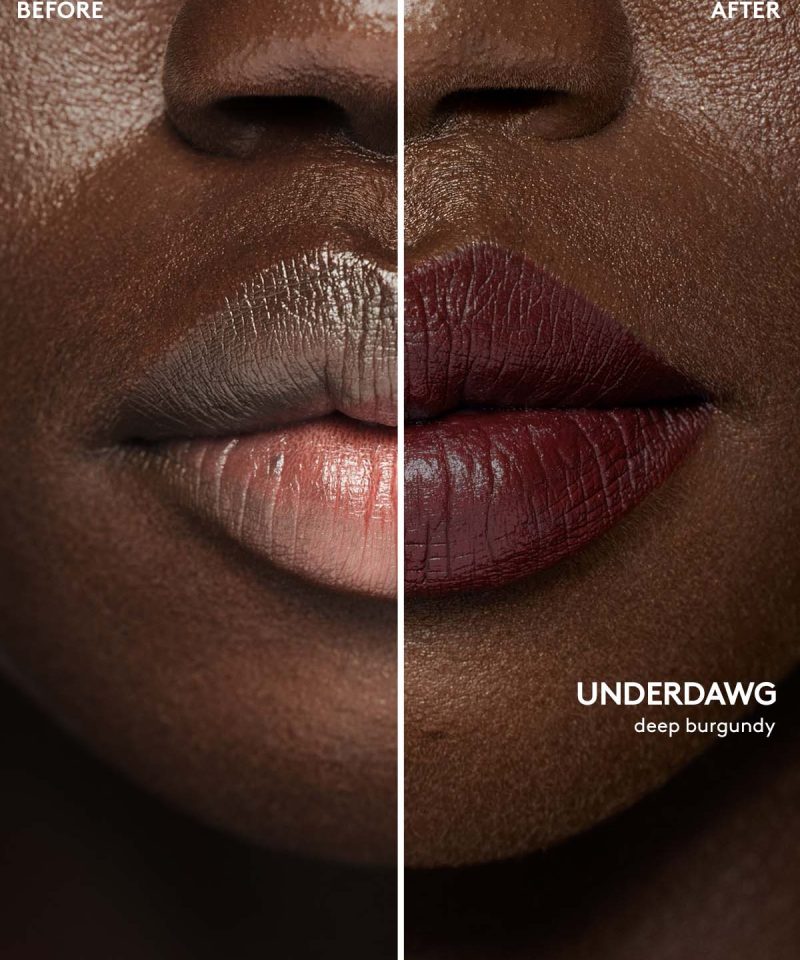 BEFORE

AFTER

UNDERDAWG
deep burgundy