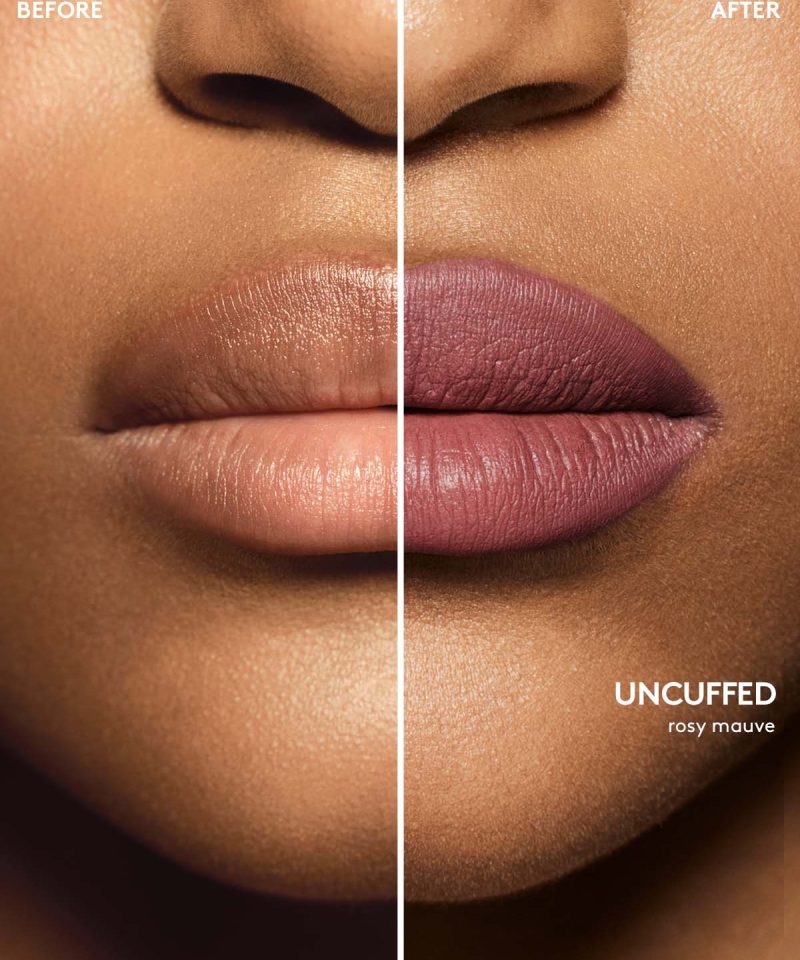 BEFORE

AFTER

UNCUFFED
rosy mauve