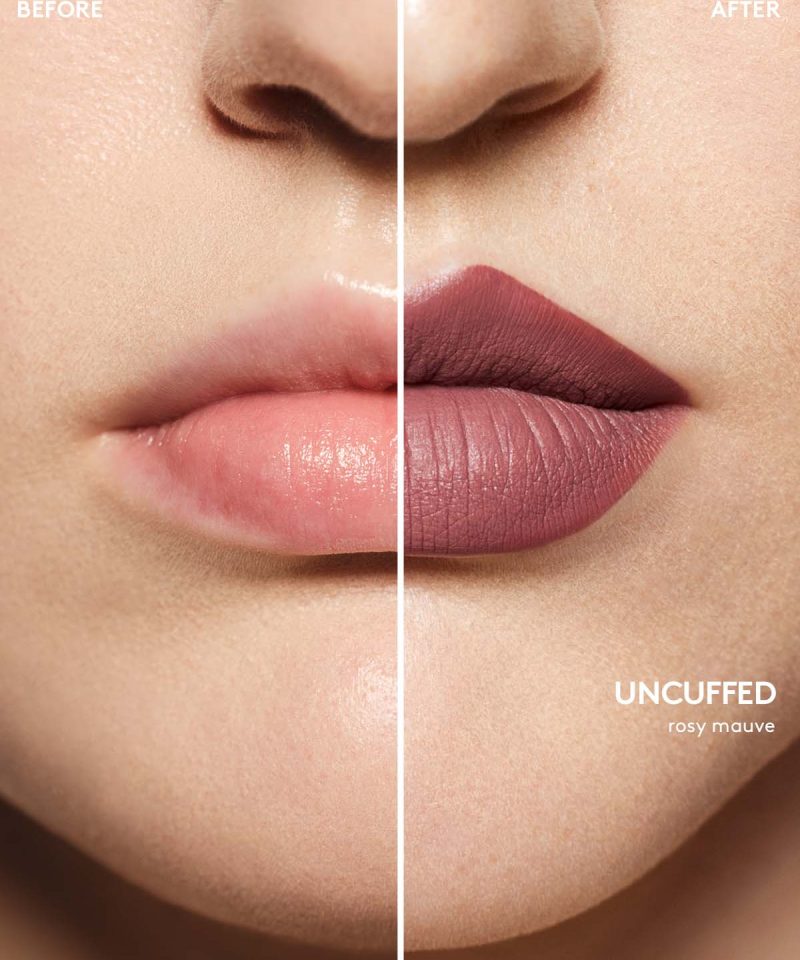 BEFORE

AFTER

UNCUFFED
rosy mauve